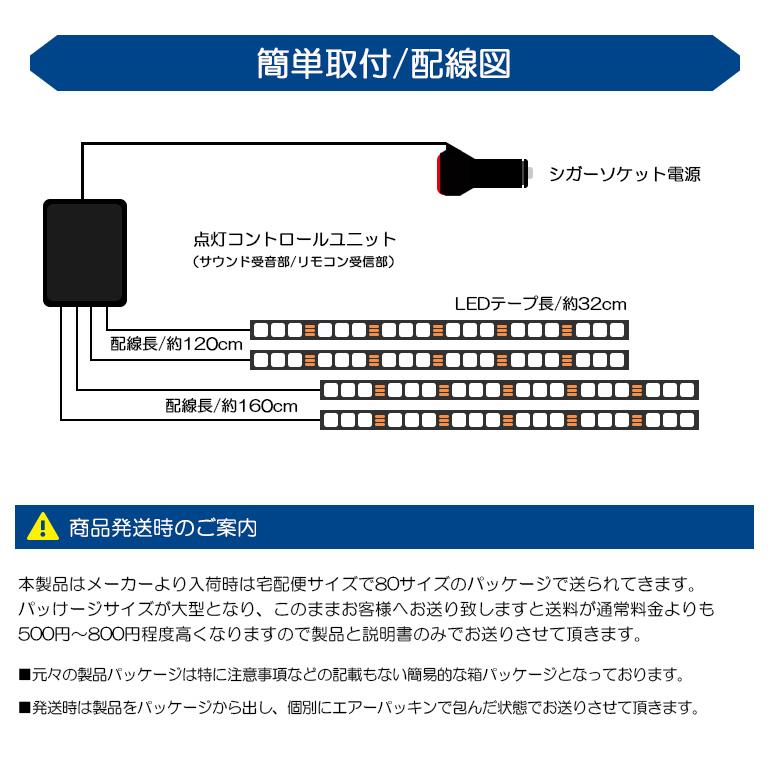 簡単取付/配線図

シガーソケット電源

点灯コントロールユニット
（サウンド受音部/リモコン受信部）

LEDテープ長/約32cm

配線長/約120cm

配線長/約160cm

商品発送時のご案内

本製品はメーカーより入荷時は宅配便サイズで80サイズのパッケージで送られてきます。パッケージサイズが大型となり、このままお客様へお送り致しますと送料が通常料金よりも500円～800円程度高くなりますので製品と説明書のみでお送りさせて頂きます。

■元々の製品パッケージは特に注意事項などの記載もない簡易的な箱パッケージとなっております。

■発送時は製品をパッケージから出し、個別にエアーパッキンで包んだ状態でお送りさせて頂きます。