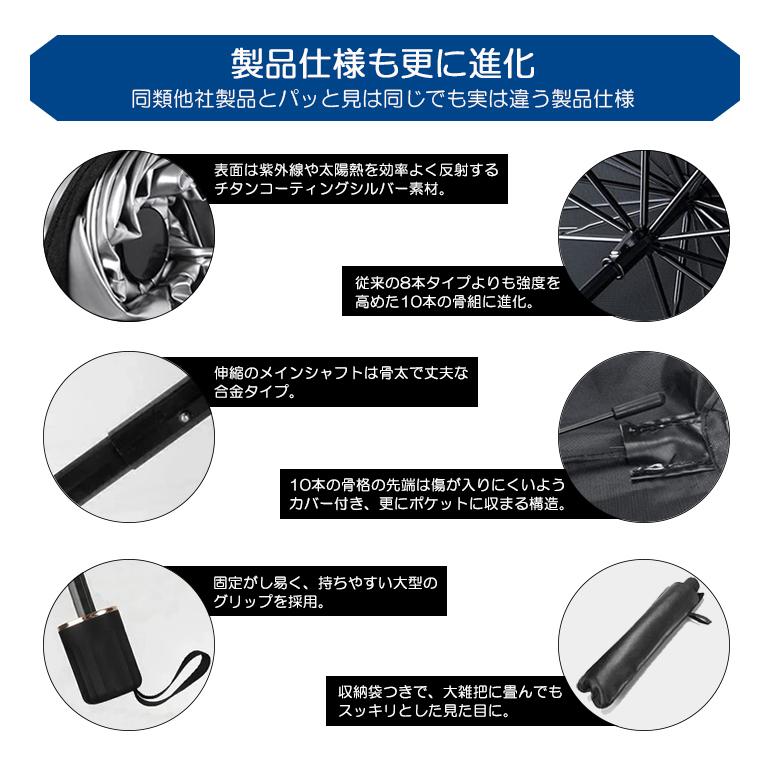 製品仕様も更に進化
同類他社製品とパッと見は同じでも実は違う製品仕様

表面は紫外線や太陽熱を効率よく反射するチタンコーティングシルバー素材。

従来の8本タイプよりも強度を高めた10本の骨組に進化。

伸縮のメインシャフトは骨太で丈夫な合金タイプ。

10本の骨格の先端は傷が入りにくいようカバー付き、更にポケットに収まる構造。

固定がし易く、持ちやすい大型のグリップを採用。

収納袋つきで、大雑把に畳んでもスッキリとした見た目に。