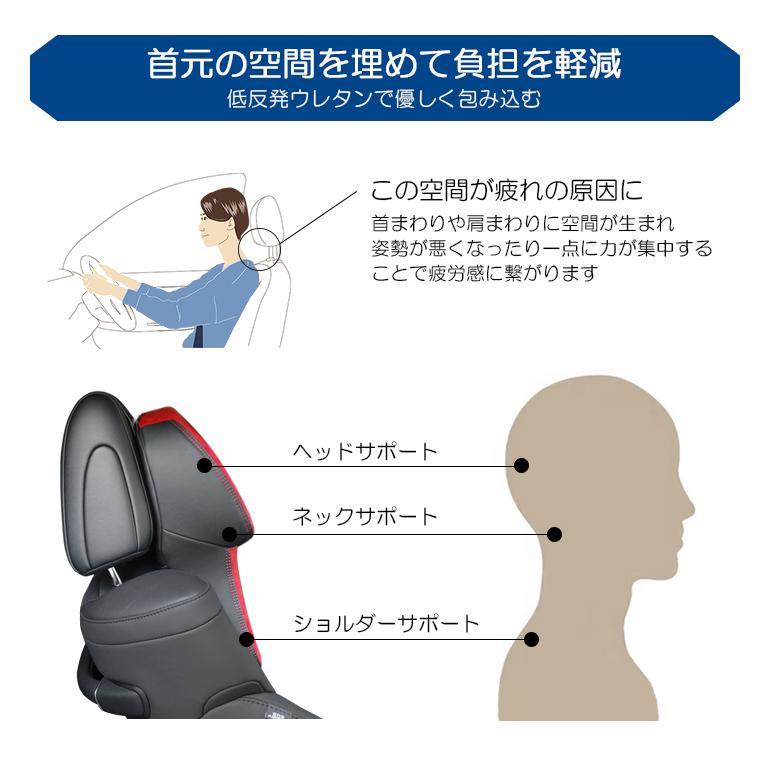 首元の空間を埋めて負担を軽減
低反発ウレタンで優しく包み込む

この空間が疲れの原因に
首まわりや肩まわりに空間が生まれ姿勢が悪くなったり一点に力が集中することで疲労感に繋がります

ヘッドサポート

ネックサポート

ショルダーサポート