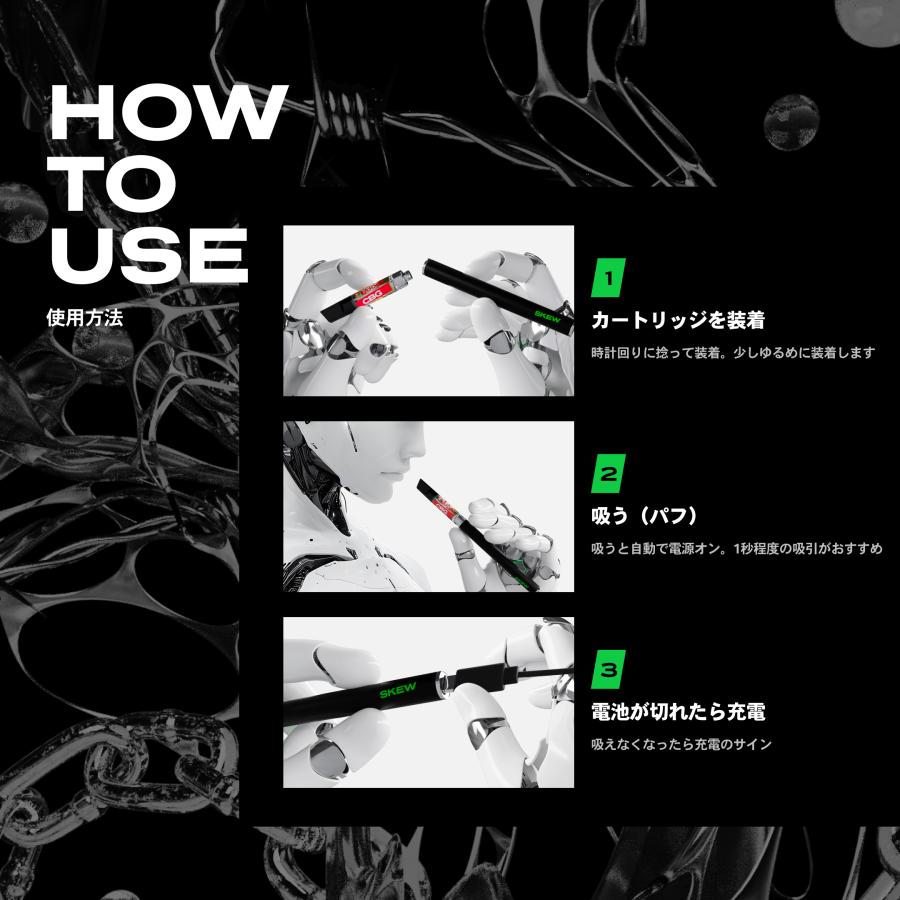 HOW TO USE

使用方法

CBG

SKEW

1

カートリッジを装着

時計回りに捻って装着。少しゆるめに装着します

2

吸う（パフ）

吸うと自動で電源オン。1秒程度の吸引がおすすめ

SKEW

3

電池が切れたら充電

吸えなくなったら充電のサイン