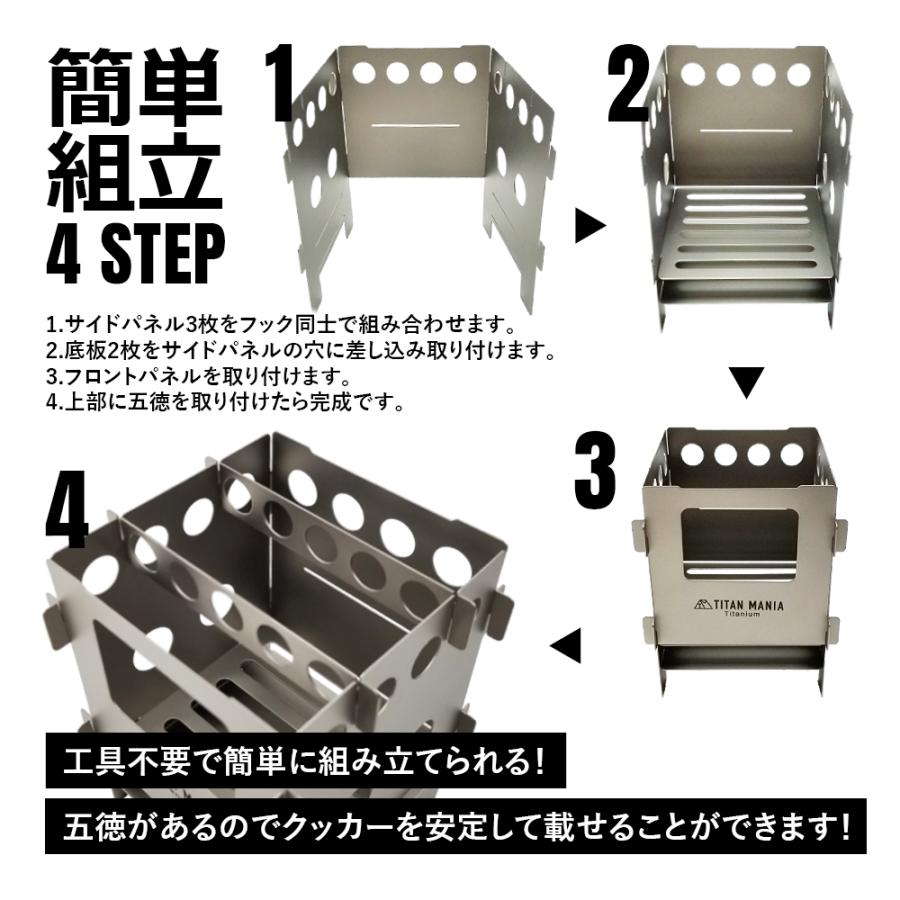 簡単
組立
4 STEP

1

2

1.サイドパネル3枚をフック同士で組み合わせます。
2.底板2枚をサイドパネルの穴に差し込み取り付けます。
3.フロントパネルを取り付けます。
4.上部に五徳を取り付けたら完成です。

3

TITAN MANIA
Titanium

4

工具不要で簡単に組み立てられる!

五徳があるのでクッカーを安定して載せることができます!