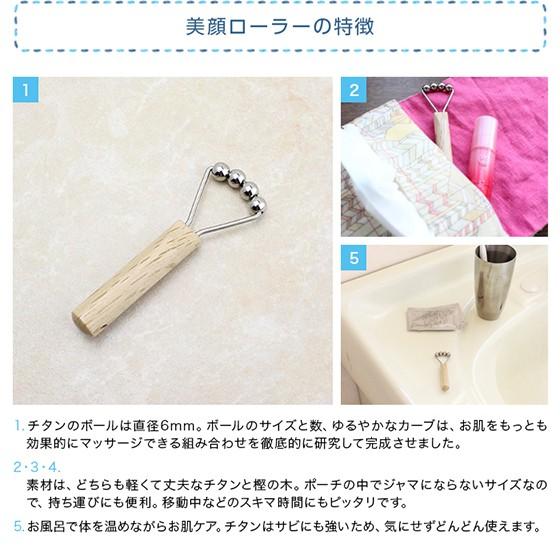 美顔ローラーの特徴

1

2

5

1. チタンのボールは直径6mm。ボールのサイズと数、ゆるやかなカーブは、お肌をもっとも効果的にマッサージできる組み合わせを徹底的に研究して完成させました。

2・3・4.
素材は、どちらも軽くて丈夫なチタンと樫の木。ポーチの中でジャマにならないサイズなので、持ち運びにも便利。移動中などのスキマ時間にもピッタリです。

5. お風呂で体を温めながらお肌ケア。チタンはサビにも強いため、気にせずどんどん使えます。