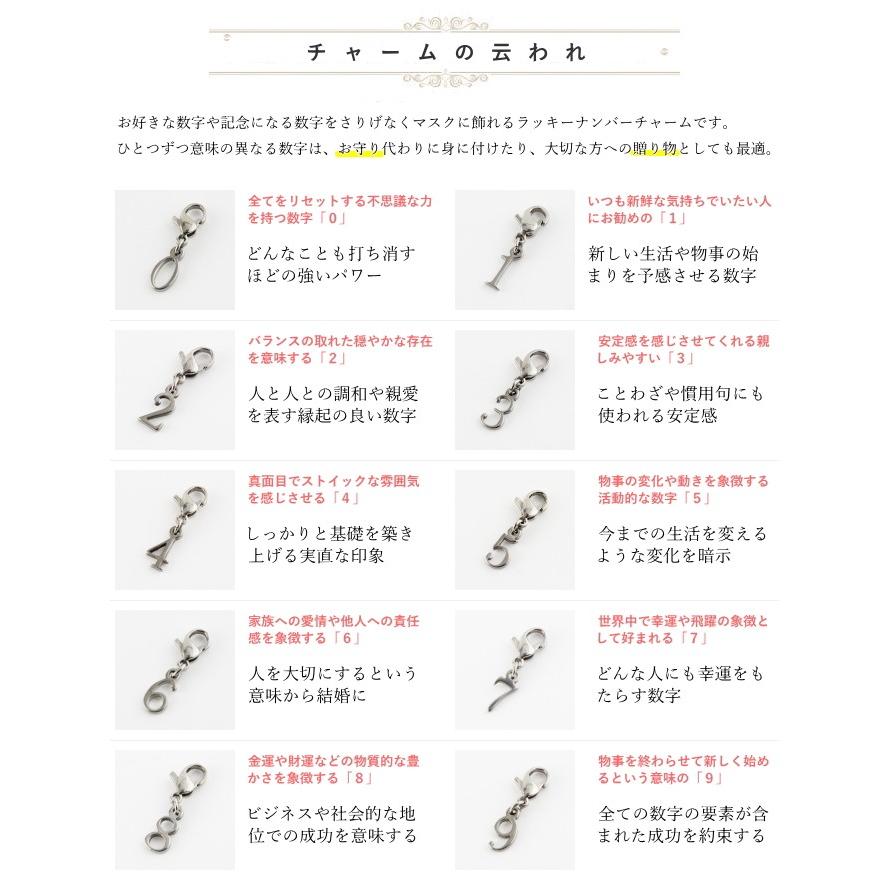 チャームの云われ

お好きな数字や記念になる数字をさりげなくマスクに飾れるラッキーナンバーチャームです。
ひとつずつ意味の異なる数字は、お守り代わりに身に付けたり、大切な方への贈り物としても最適。

全てをリセットする不思議な力を持つ数字「0」

どんなことも打ち消すほどの強いパワー

いつも新鮮な気持ちでいたい人にお勧めの「1」

新しい生活や物事の始まりを予感させる数字

バランスの取れた穏やかな存在を意味する「2」

人と人との調和や親愛を表す縁起の良い数字

安定感を感じさせてくれる親しみやすい「3」

ことわざや慣用句にも使われる安定感

真面目でストイックな雰囲気を感じさせる「4」

しっかりと基礎を築き上げる実直な印象

物事の変化や動きを象徴する活動的な数字「5」

今までの生活を変えるような変化を暗示

家族への愛情や他人への責任感を象徴する「6」

人を大切にするという意味から結婚に

世界中で幸運や飛躍の象徴として好まれる「7」

どんな人にも幸運をもたらす数字

金運や財運などの物質的な豊かさを象徴する「8」

ビジネスや社会的な地位での成功を意味する

物事を終わらせて新しく始めるという意味の「9」

全ての数字の要素が含まれた成功を約束する