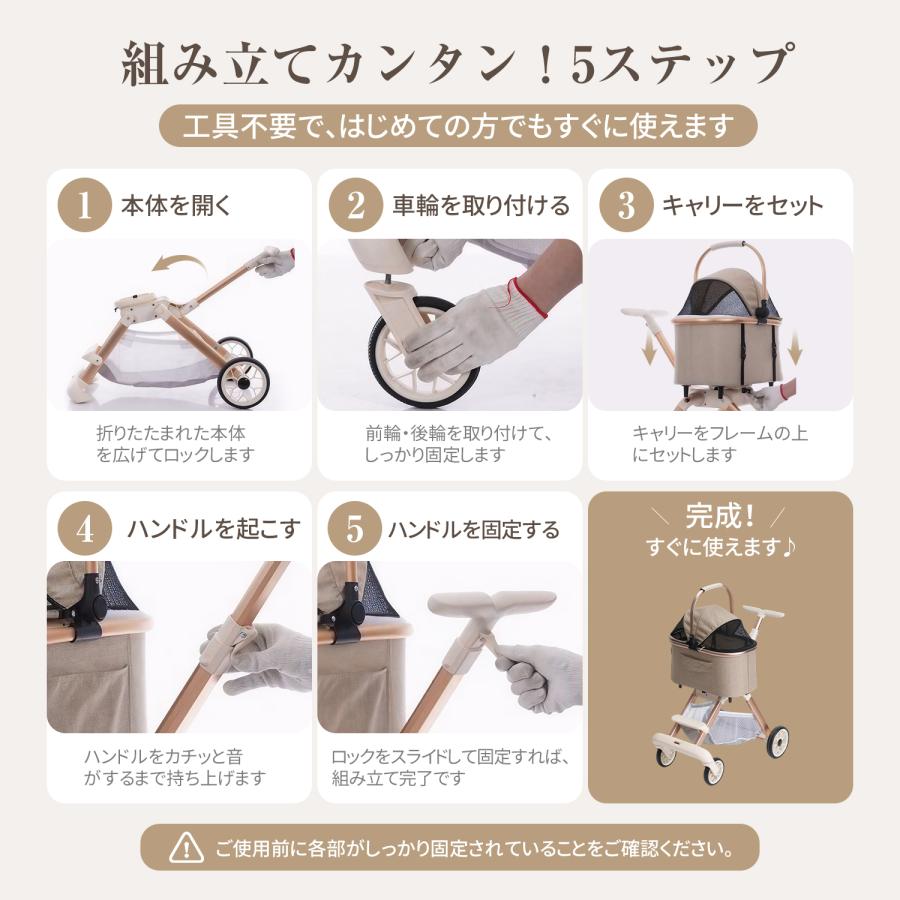 組み立てカンタン！5ステップ

工具不要で、はじめての方でもすぐに使えます

1 本体を開く

折りたたまれた本体を広げてロックします

2 車輪を取り付ける

前輪・後輪を取り付けて、しっかり固定します

3 キャリーをセット

キャリーをフレームの上にセットします

4 ハンドルを起こす

ハンドルをカチッと音がするまで持ち上げます

5 ハンドルを固定する

ロックをスライドして固定すれば、組み立て完了です

完成！
すぐに使えます♪

ご使用前に各部がしっかり固定されていることをご確認ください。