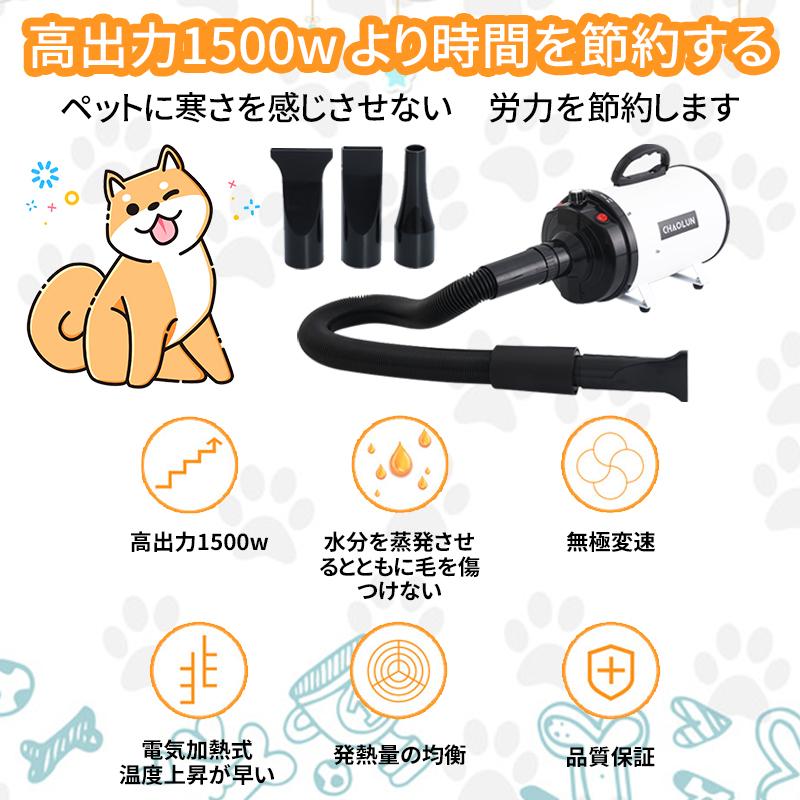 高出力1500w より時間を節約する

ペットに寒さを感じさせない　労力を節約します

CHAOLUN

高出力1500w

水分を蒸発させるとともに毛を傷つけない

無極変速

電気加熱式
温度上昇が早い

発熱量の均衡

品質保証