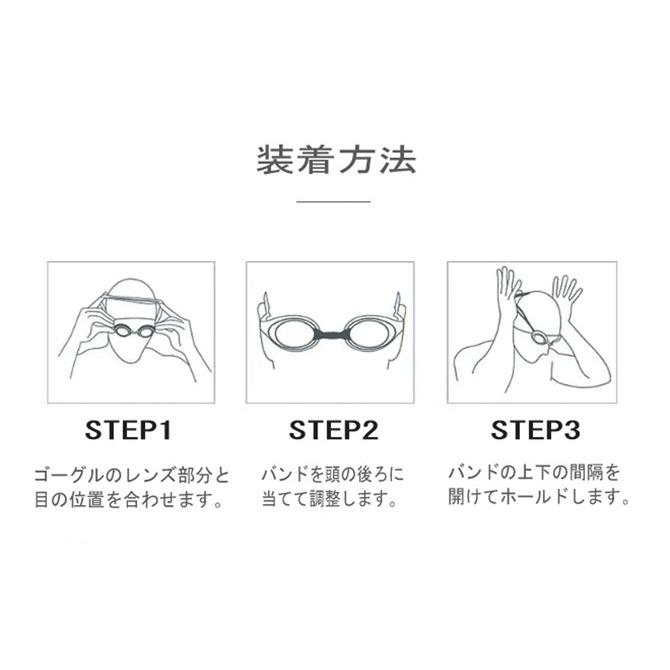 装着方法

STEP1

ゴーグルのレンズ部分と目の位置を合わせます。

STEP2

バンドを頭の後ろに当てて調整します。

STEP3

バンドの上下の間隔を開けてホールドします。