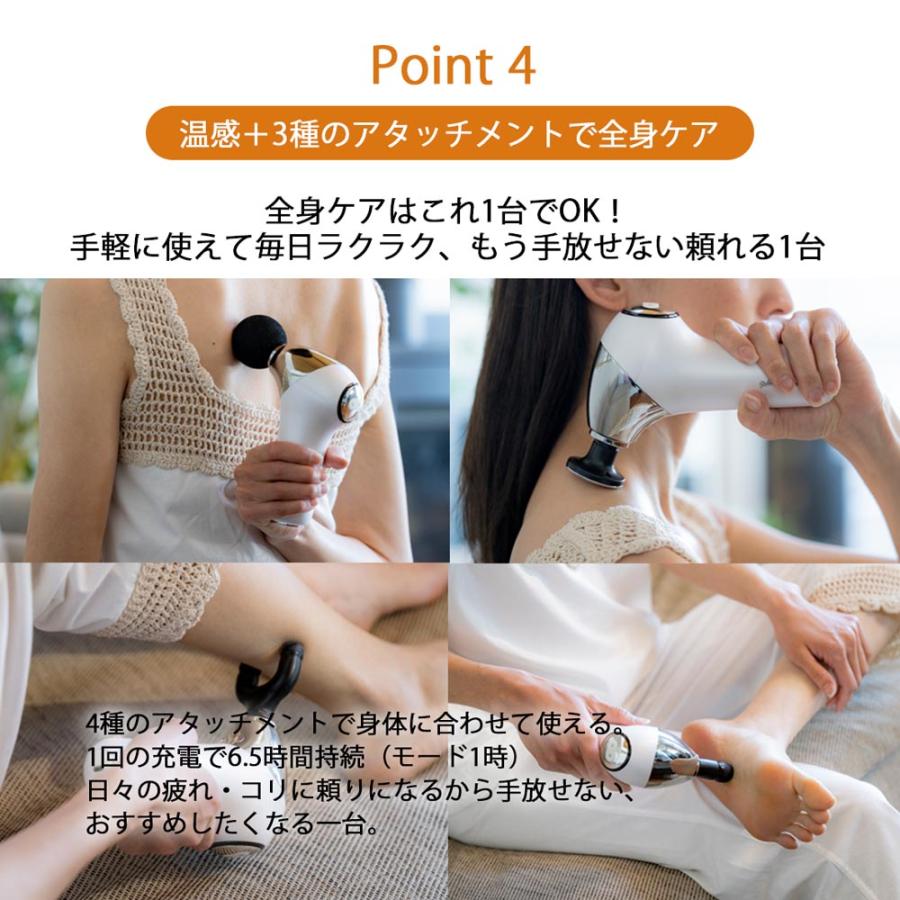 Point 4

温感＋3種のアタッチメントで全身ケア

全身ケアはこれ1台でOK！
手軽に使えて毎日ラクラク、もう手放せない頼れる1台

4種のアタッチメントで身体に合わせて使える。
1回の充電で6.5時間持続（モード1時）
日々の疲れ・コリに頼りになるから手放せない、
おすすめしたくなる一台。