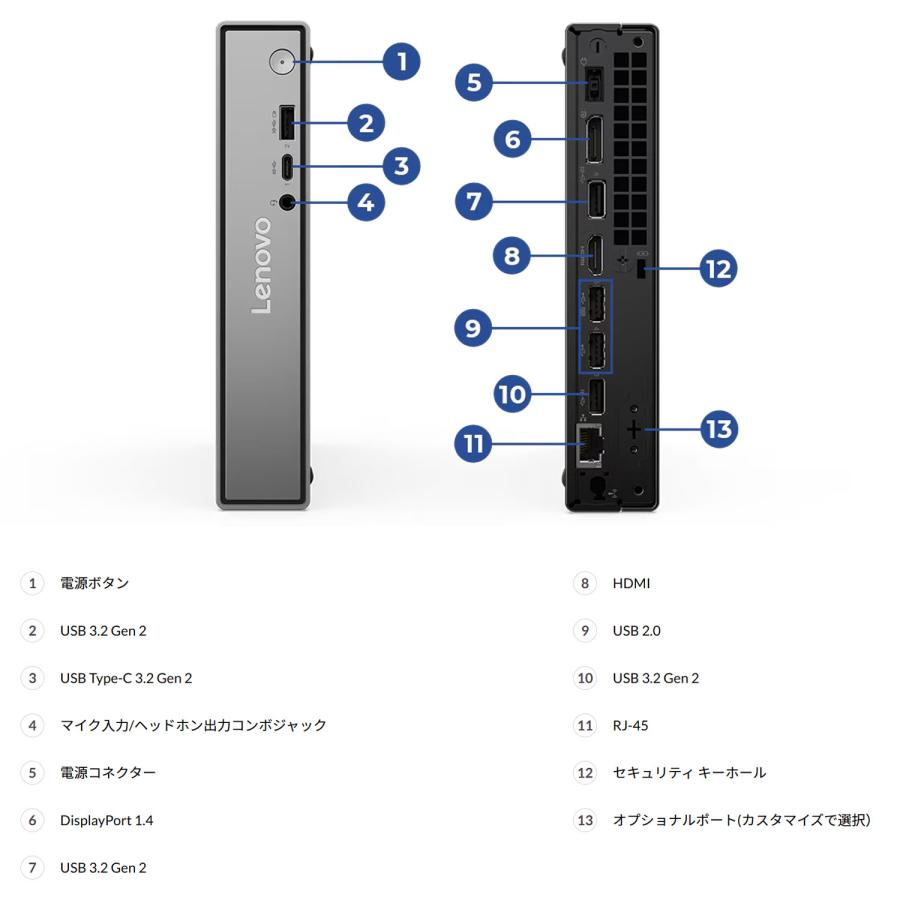 1
2
3
4
Lenovo
5
6
7
8
9
10
11
12
13

1 電源ボタン
2 USB 3.2 Gen 2
3 USB Type-C 3.2 Gen 2
4 マイク入力/ヘッドホン出力コンボジャック
5 電源コネクター
6 DisplayPort 1.4
7 USB 3.2 Gen 2

8 HDMI
9 USB 2.0
10 USB 3.2 Gen 2
11 RJ-45
12 セキュリティ キーホール
13 オプショナルポート(カスタマイズで選択)