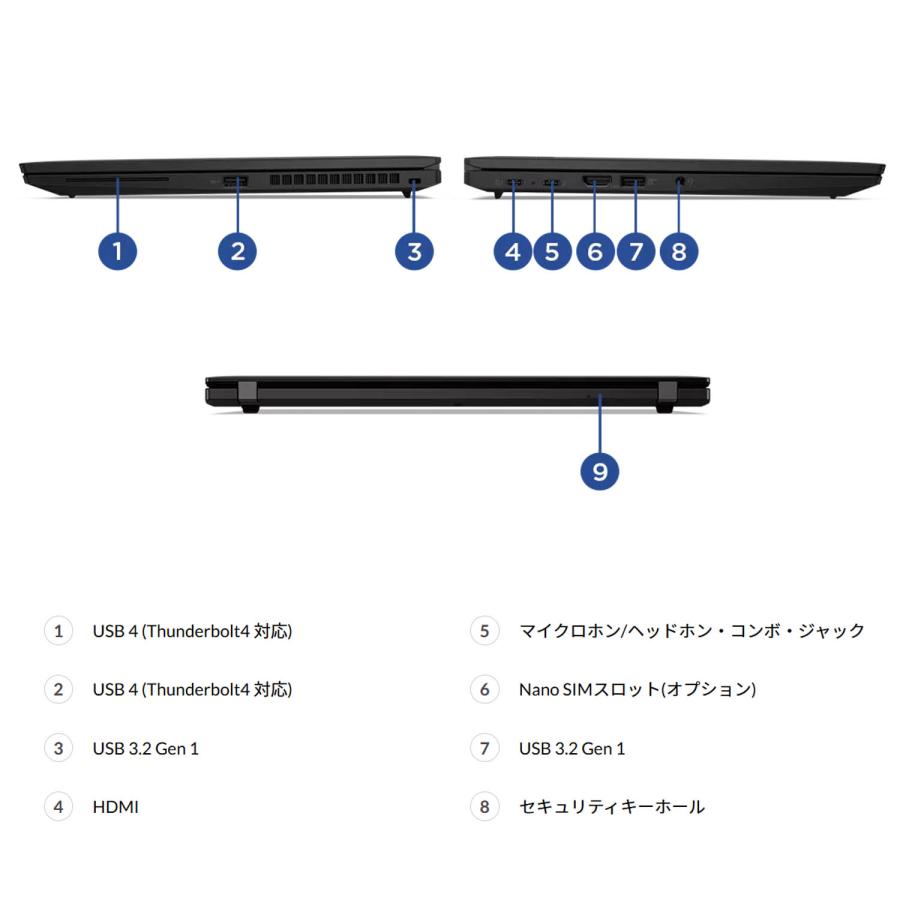 1 2 3 4 5 6 7 8

9

1 USB 4 (Thunderbolt4 対応)

2 USB 4 (Thunderbolt4 対応)

3 USB 3.2 Gen 1

4 HDMI

5 マイクロホン/ヘッドホン・コンボ・ジャック

6 Nano SIMスロット(オプション)

7 USB 3.2 Gen 1

8 セキュリティキーホール