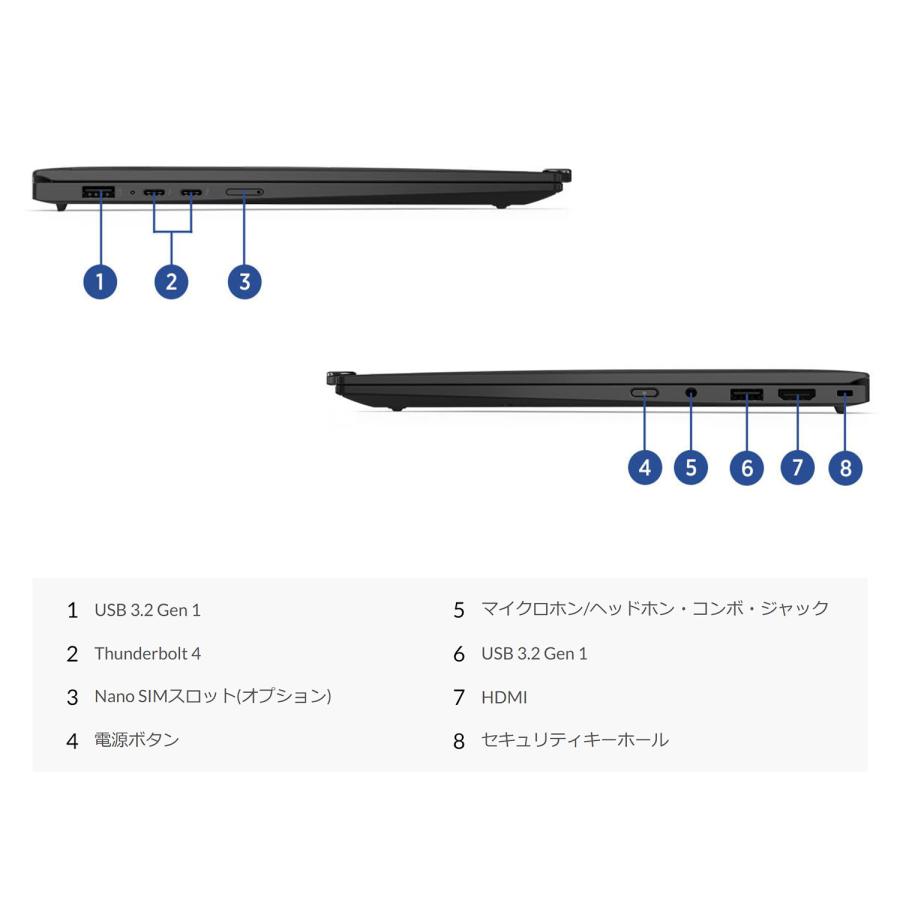 1
2
3

4
5
6
7
8

1 USB 3.2 Gen 1
2 Thunderbolt 4
3 Nano SIMスロット(オプション)
4 電源ボタン

5 マイクロホン/ヘッドホン・コンボ・ジャック
6 USB 3.2 Gen 1
7 HDMI
8 セキュリティキーホール