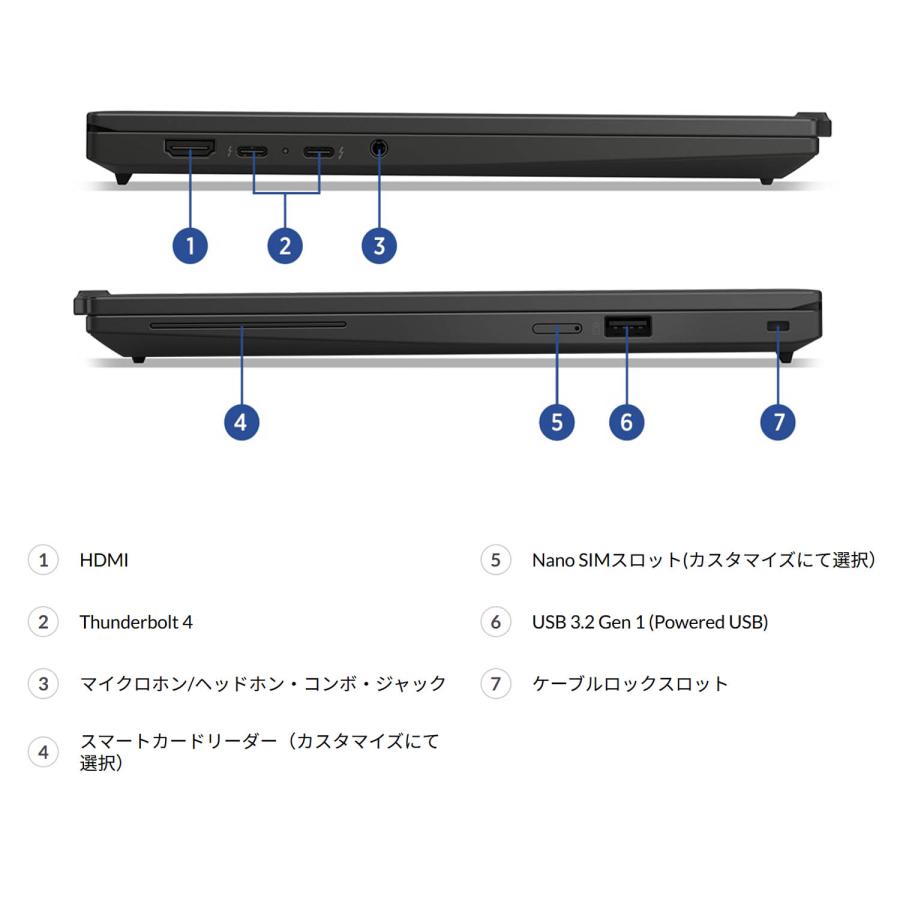 1

2

3

4

5

6

7

1 HDMI

2 Thunderbolt 4

3 マイクロホン/ヘッドホン・コンボ・ジャック

4 スマートカードリーダー（カスタマイズにて選択）

5 Nano SIMスロット(カスタマイズにて選択)

6 USB 3.2 Gen 1 (Powered USB)

7 ケーブルロックスロット