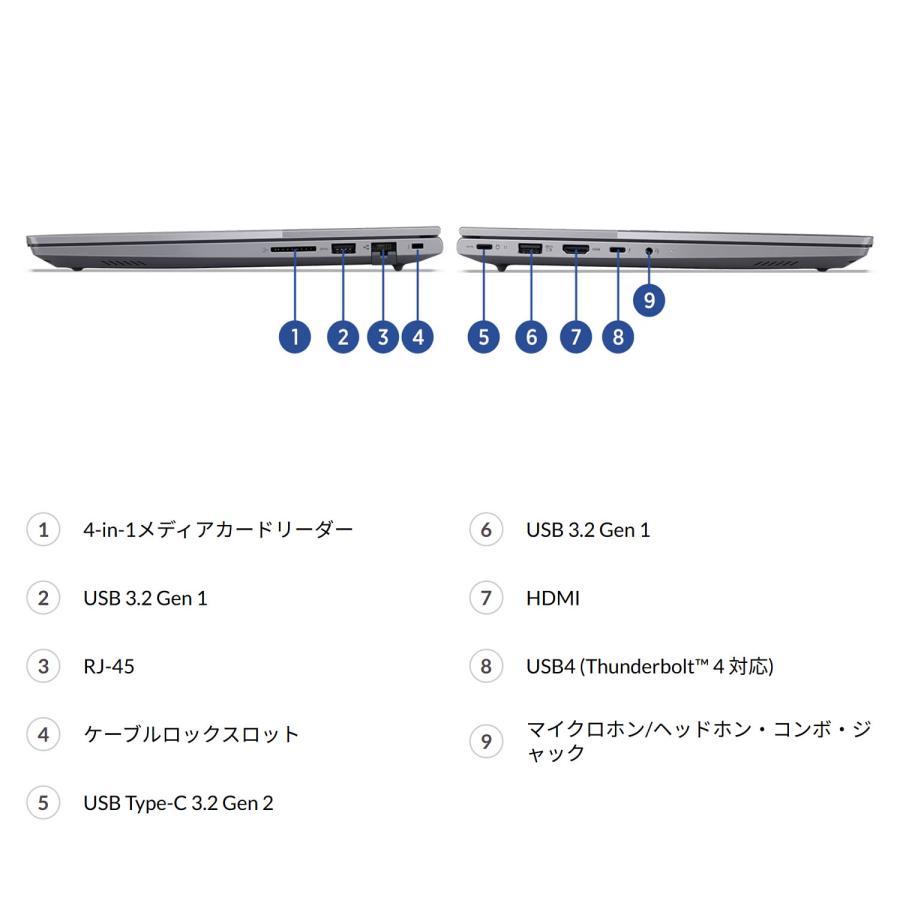 1 2 3 4 5 6 7 8 9

1 4-in-1メディアカードリーダー

2 USB 3.2 Gen 1

3 RJ-45

4 ケーブルロックスロット

5 USB Type-C 3.2 Gen 2

6 USB 3.2 Gen 1

7 HDMI

8 USB4 (Thunderbolt™ 4 対応)

9 マイクロホン/ヘッドホン・コンボ・ジャック