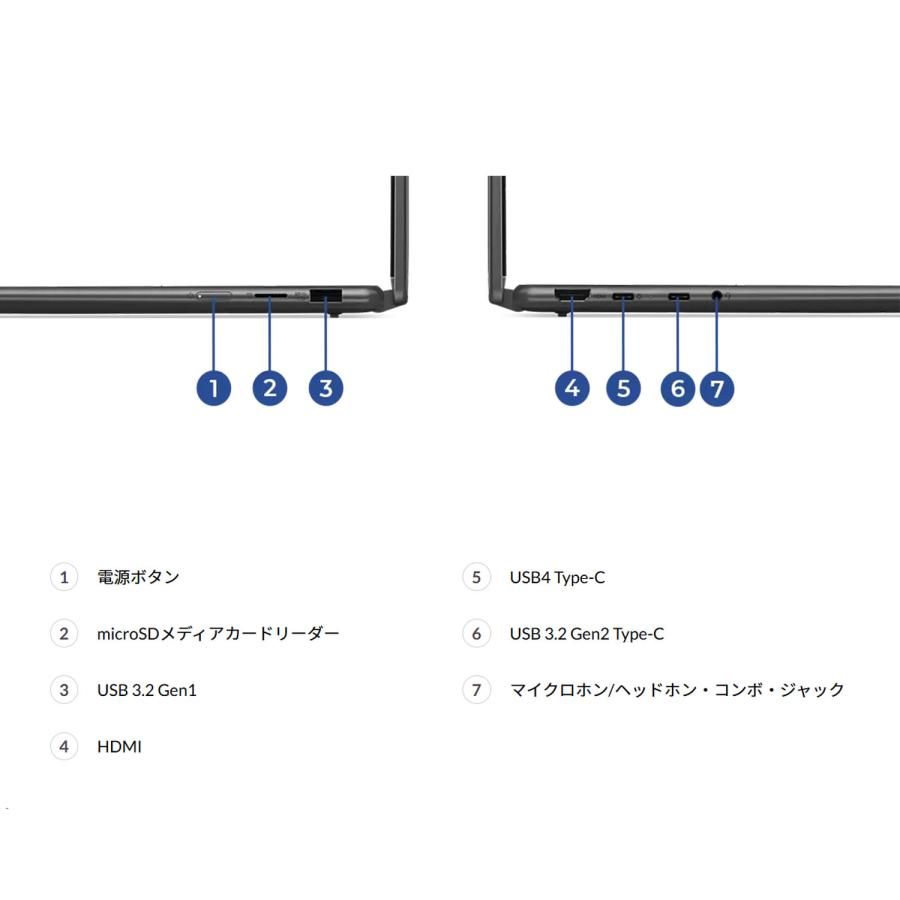 1 2 3

4 5 6 7

1 電源ボタン

2 microSDメディアカードリーダー

3 USB 3.2 Gen1

4 HDMI

5 USB4 Type-C

6 USB 3.2 Gen2 Type-C

7 マイクロホン/ヘッドホン・コンボ・ジャック