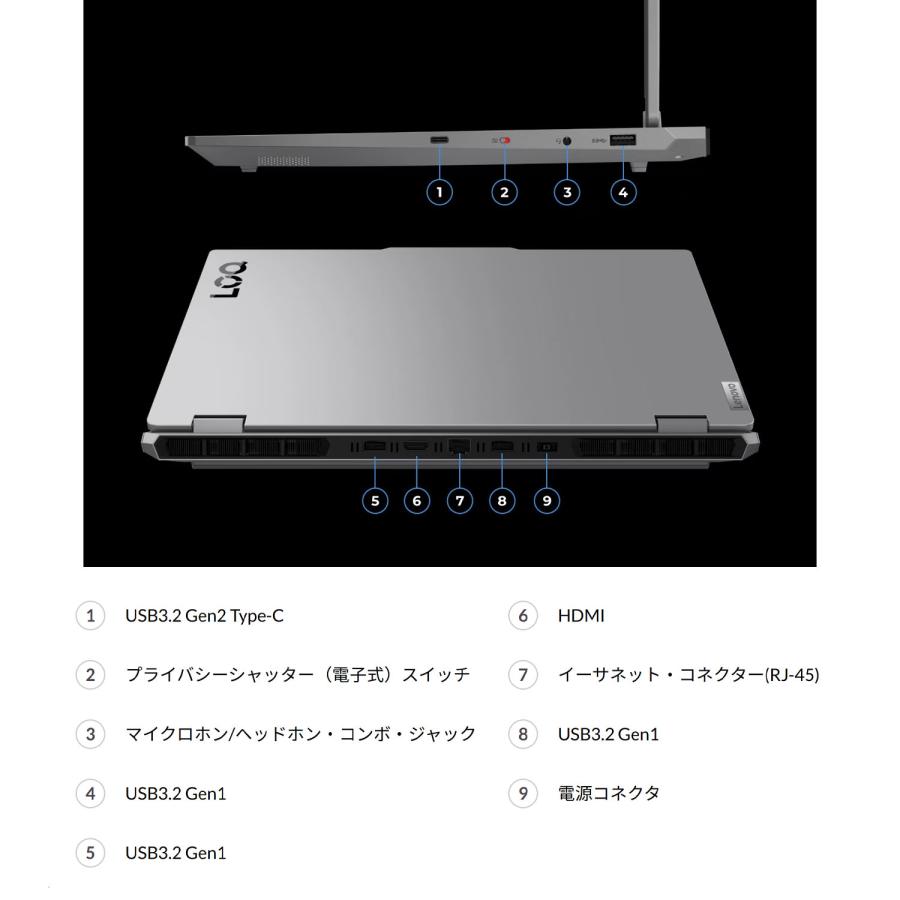 1 2 3 4

LOQ

Lenovo

5 6 7 8 9

1 USB3.2 Gen2 Type-C

2 プライバシーシャッター（電子式）スイッチ

3 マイクロホン/ヘッドホン・コンボ・ジャック

4 USB3.2 Gen1

5 USB3.2 Gen1

6 HDMI

7 イーサネット・コネクター(RJ-45)

8 USB3.2 Gen1

9 電源コネクタ