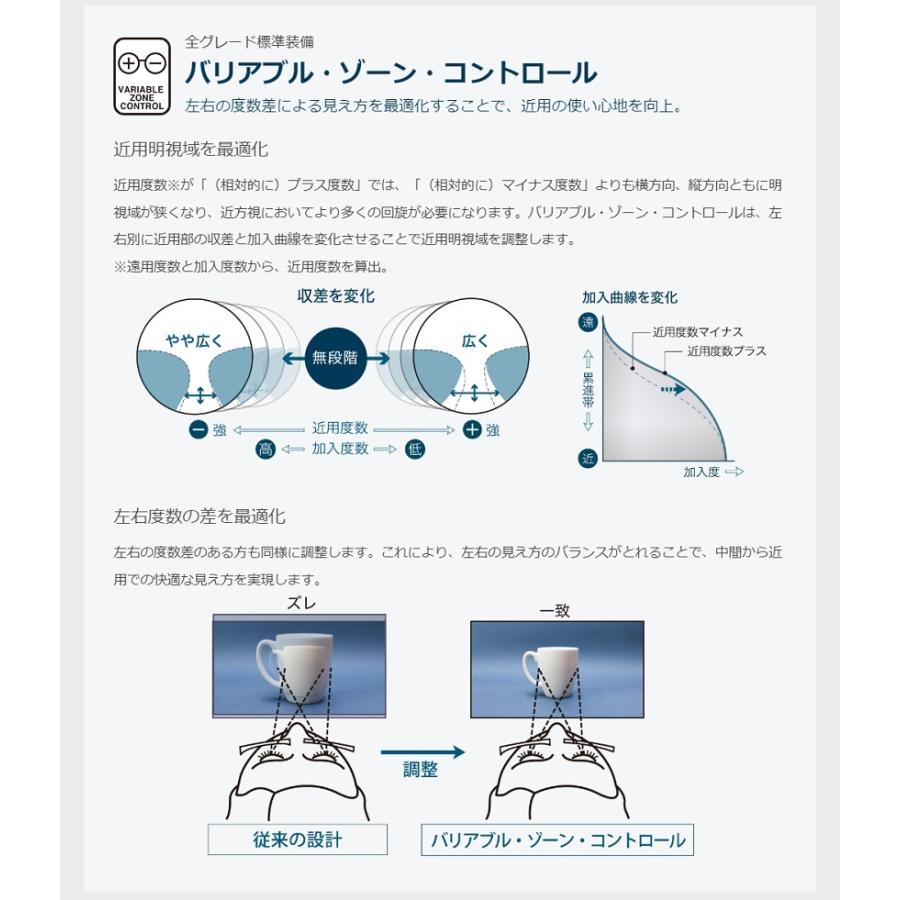 VARIABLE ZONE CONTROL

全グレード標準装備

バリアブル・ゾーン・コントロール

左右の度数差による見え方を最適化することで、近用の使い心地を向上。

近用明視域を最適化

近用度数※が「（相対的に）プラス度数」では、「（相対的に）マイナス度数」よりも横方向、縦方向ともに明視域が狭くなり、近方視においてより多くの回旋が必要になります。バリアブル・ゾーン・コントロールは、左右別に近用部の収差と加入曲線を変化させることで近用明視域を調整します。
※遠用度数と加入度数から、近用度数を算出。

収差を変化

やや広く

無段階

広く

強　近用度数　強

高　加入度数　低

加入曲線を変化

遠

累進帯

近

近用度数マイナス

近用度数プラス

加入度

左右度数の差を最適化

左右の度数差のある方も同様に調整します。これにより、左右の見え方のバランスがとれることで、中間から近用での快適な見え方を実現します。

ズレ

一致

調整

従来の設計

バリアブル・ゾーン・コントロール