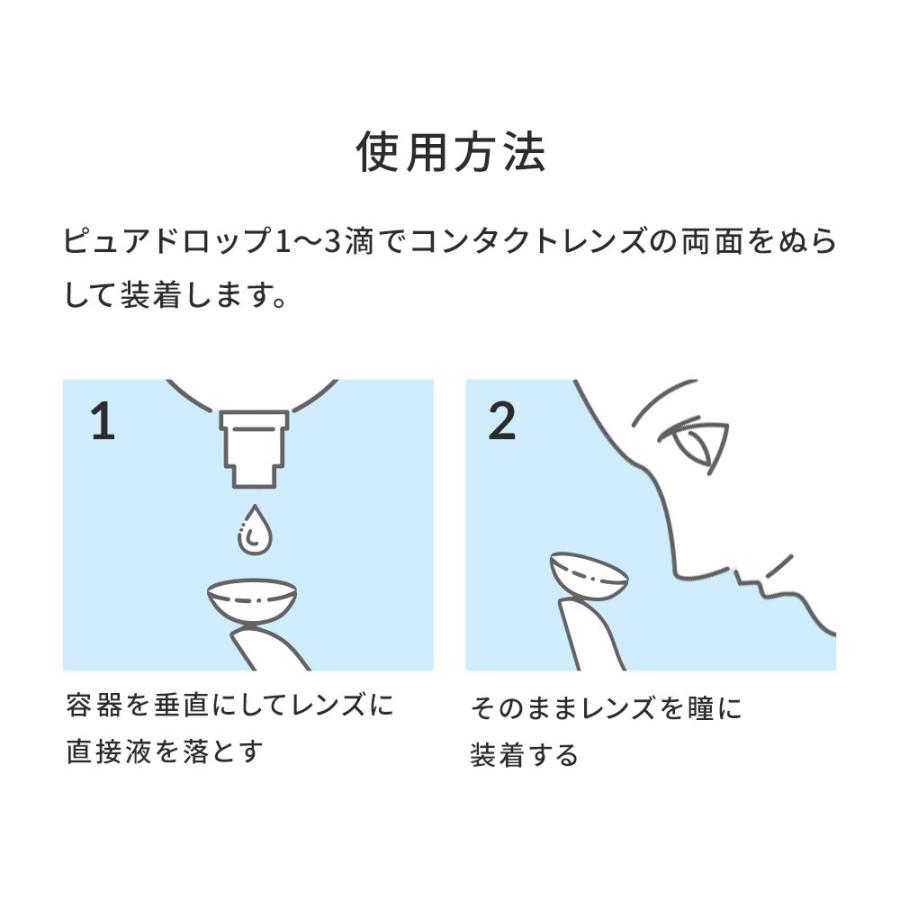 使用方法

ピュアドロップ1〜3滴でコンタクトレンズの両面をぬらして装着します。

1

容器を垂直にしてレンズに直接液を落とす

2

そのままレンズを瞳に装着する