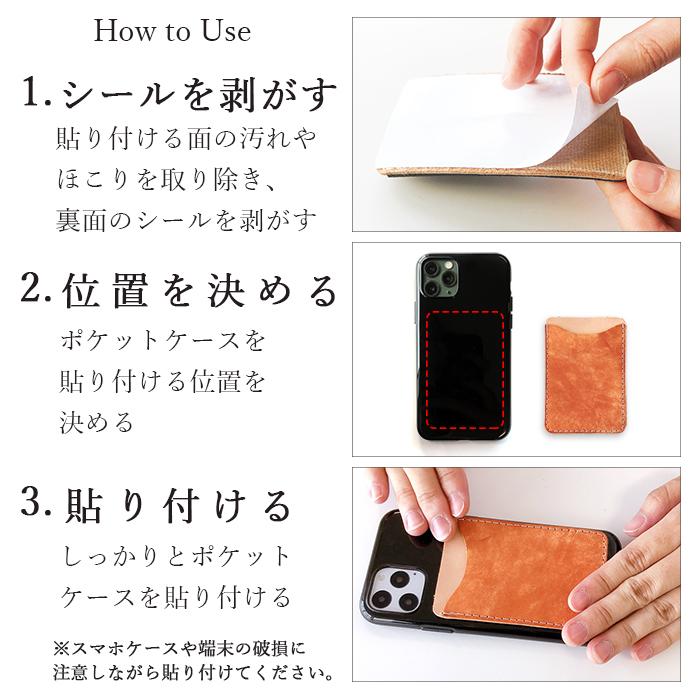 How to Use

1. シールを剥がす

貼り付ける面の汚れやほこりを取り除き、裏面のシールを剥がす

2. 位置を決める

ポケットケースを貼り付ける位置を決める

3. 貼り付ける

しっかりとポケットケースを貼り付ける

※スマホケースや端末の破損に注意しながら貼り付けてください。