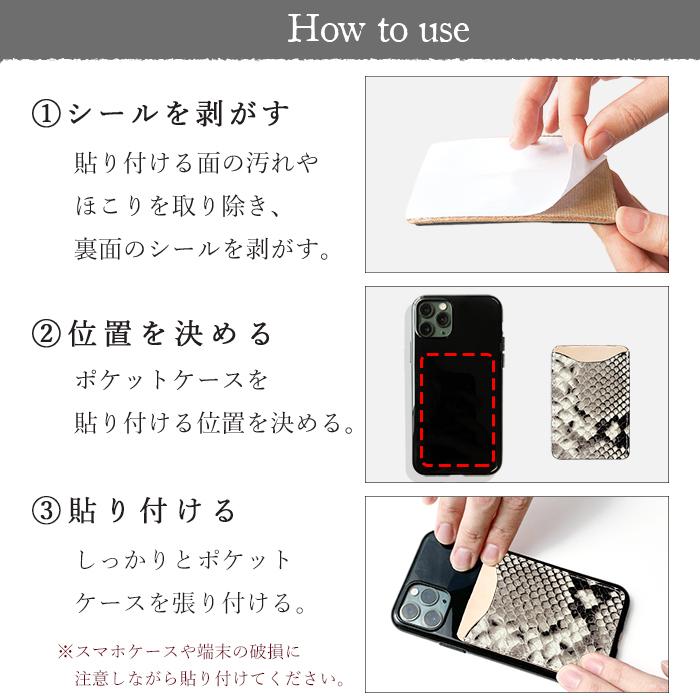 How to use

①シールを剥がす

貼り付ける面の汚れやほこりを取り除き、裏面のシールを剥がす。

②位置を決める

ポケットケースを貼り付ける位置を決める。

③貼り付ける

しっかりとポケットケースを張り付ける。

※スマホケースや端末の破損に注意しながら貼り付けてください。