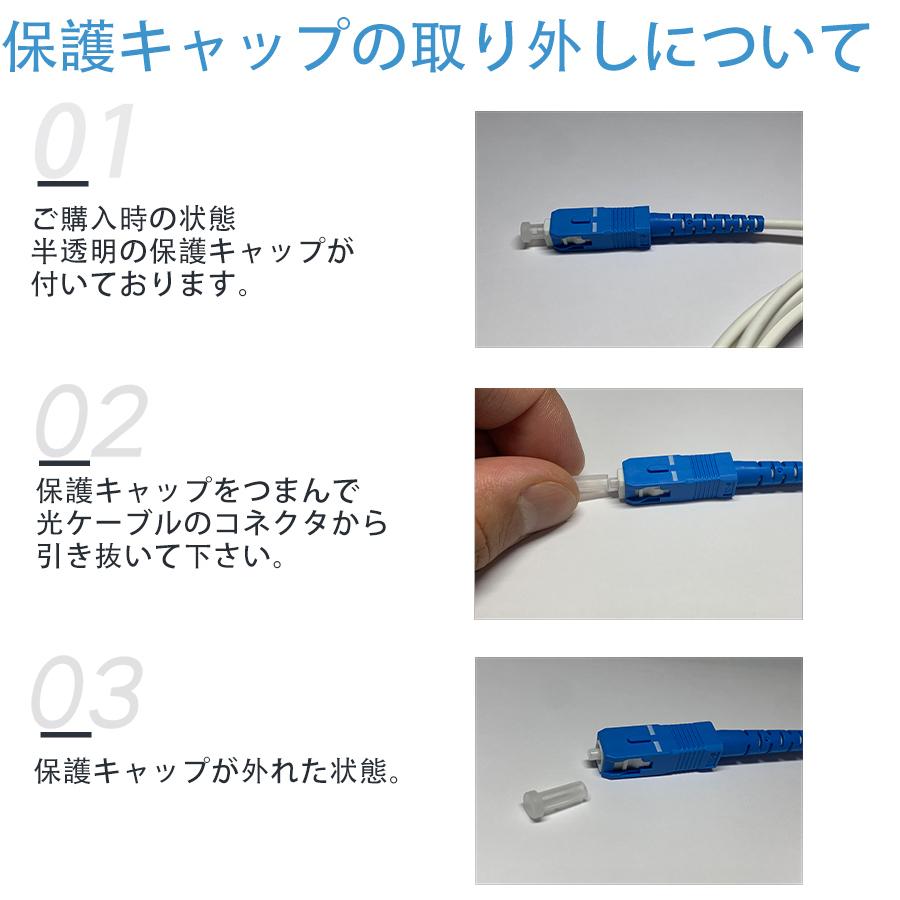 保護キャップの取り外しについて

01

ご購入時の状態
半透明の保護キャップが
付いております。

02

保護キャップをつまんで
光ケーブルのコネクタから
引き抜いて下さい。

03

保護キャップが外れた状態。