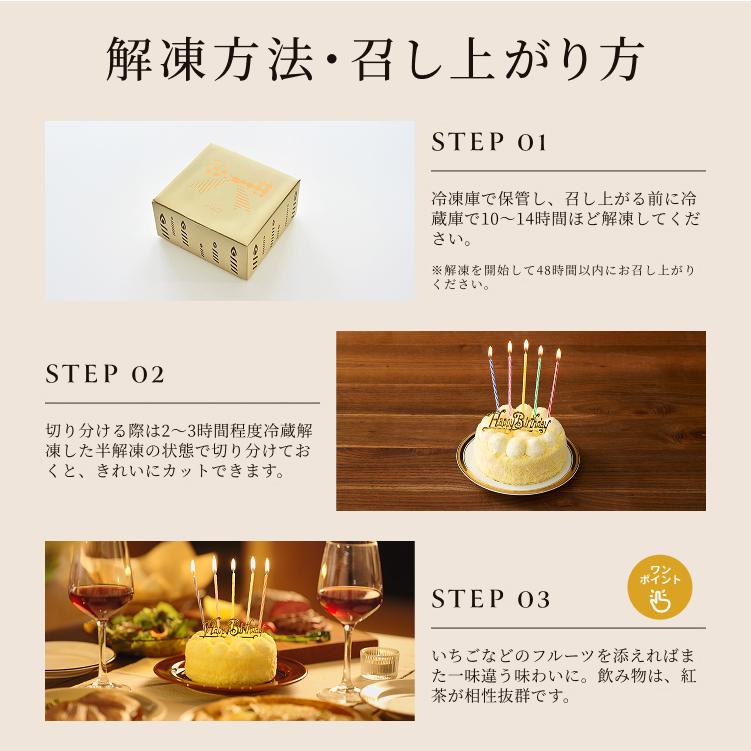 解凍方法・召し上がり方

STEP 01

冷凍庫で保管し、召し上がる前に冷蔵庫で10〜14時間ほど解凍してください。

※解凍を開始して48時間以内にお召し上がりください。

STEP 02

切り分ける際は2〜3時間程度冷蔵解凍した半解凍の状態で切り分けておくと、きれいにカットできます。

Happy Birthday

Happy Birthday

ワンポイント

STEP 03

いちごなどのフルーツを添えればまた一味違う味わいに。飲み物は、紅茶が相性抜群です。