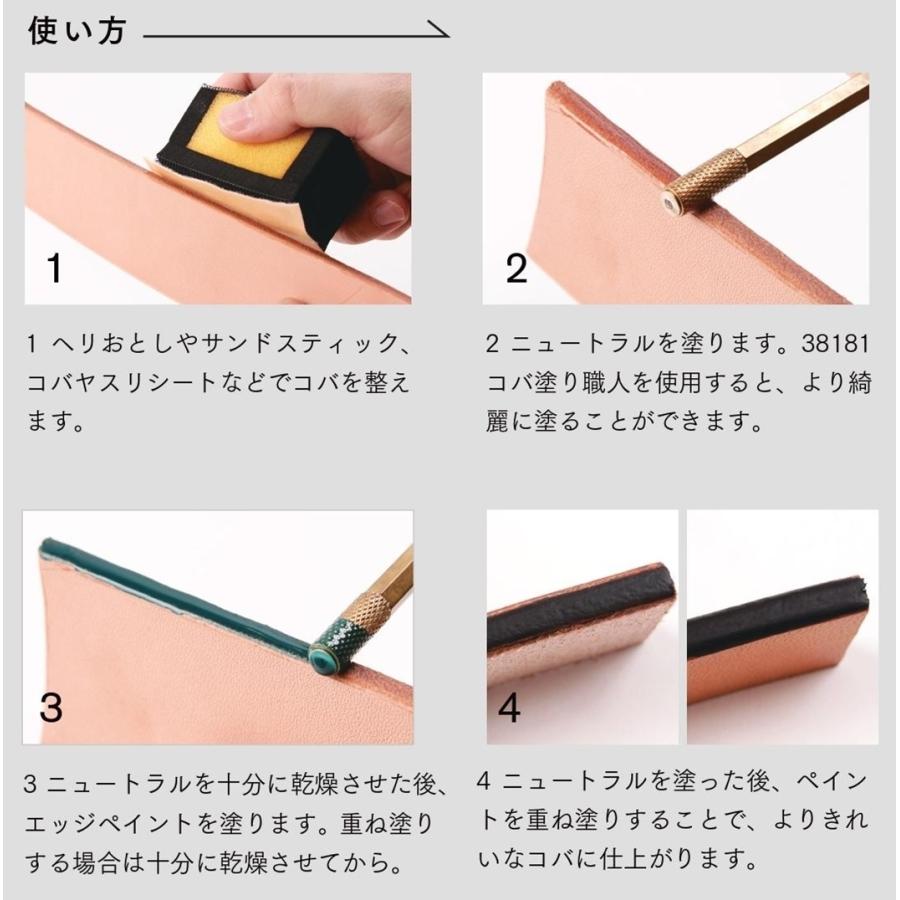 使い方

1

1 ヘリおとしやサンドスティック、コバヤスリシートなどでコバを整えます。

2

2 ニュートラルを塗ります。38181 コバ塗り職人を使用すると、より綺麗に塗ることができます。

3

3 ニュートラルを十分に乾燥させた後、エッジペイントを塗ります。重ね塗りする場合は十分に乾燥させてから。

4

4 ニュートラルを塗った後、ペイントを重ね塗りすることで、よりきれいなコバに仕上がります。