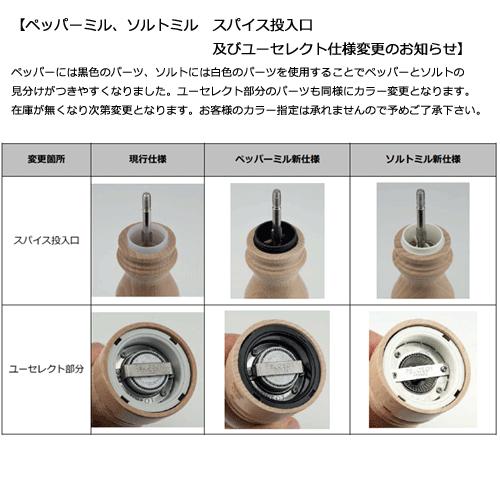 【ペッパーミル、ソルトミル　スパイス投入口
及びユーセレクト仕様変更のお知らせ】

ペッパーには黒色のパーツ、ソルトには白色のパーツを使用することでペッパーとソルトの見分けがつきやすくなりました。ユーセレクト部分のパーツも同様にカラー変更となります。在庫が無くなり次第変更となります。お客様のカラー指定は承れませんので予めご了承下さい。

| 変更箇所 | 現行仕様 | ペッパーミル新仕様 | ソルトミル新仕様 |
|---|---|---|---|
| スパイス投入口 | | | |
| ユーセレクト部分 | | | |