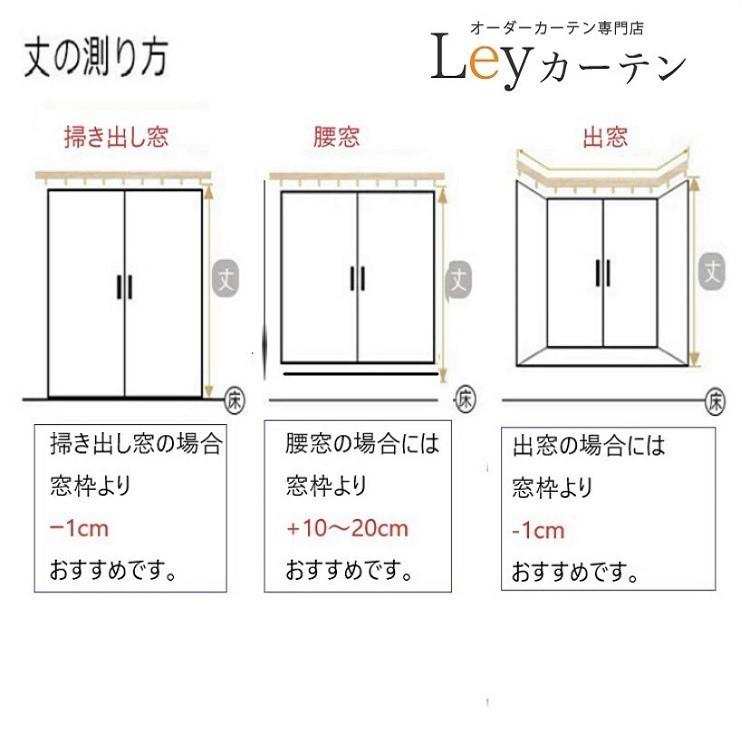 丈の測り方

オーダーカーテン専門店
Leyカーテン

掃き出し窓

丈

床

掃き出し窓の場合
窓枠より
−1cm
おすすめです。

腰窓

丈

床

腰窓の場合には
窓枠より
＋10〜20cm
おすすめです。

出窓

丈

床

出窓の場合には
窓枠より
-1cm
おすすめです。