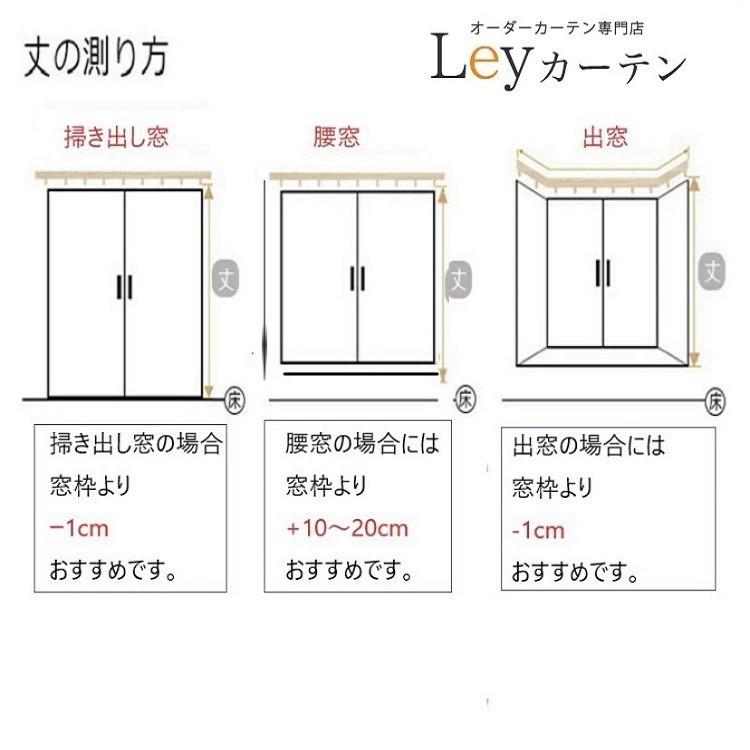 丈の測り方

オーダーカーテン専門店
Leyカーテン

掃き出し窓

丈

床

掃き出し窓の場合

窓枠より

−1cm

おすすめです。

腰窓

丈

床

腰窓の場合には

窓枠より

+10〜20cm

おすすめです。

出窓

丈

床

出窓の場合には

窓枠より

-1cm

おすすめです。