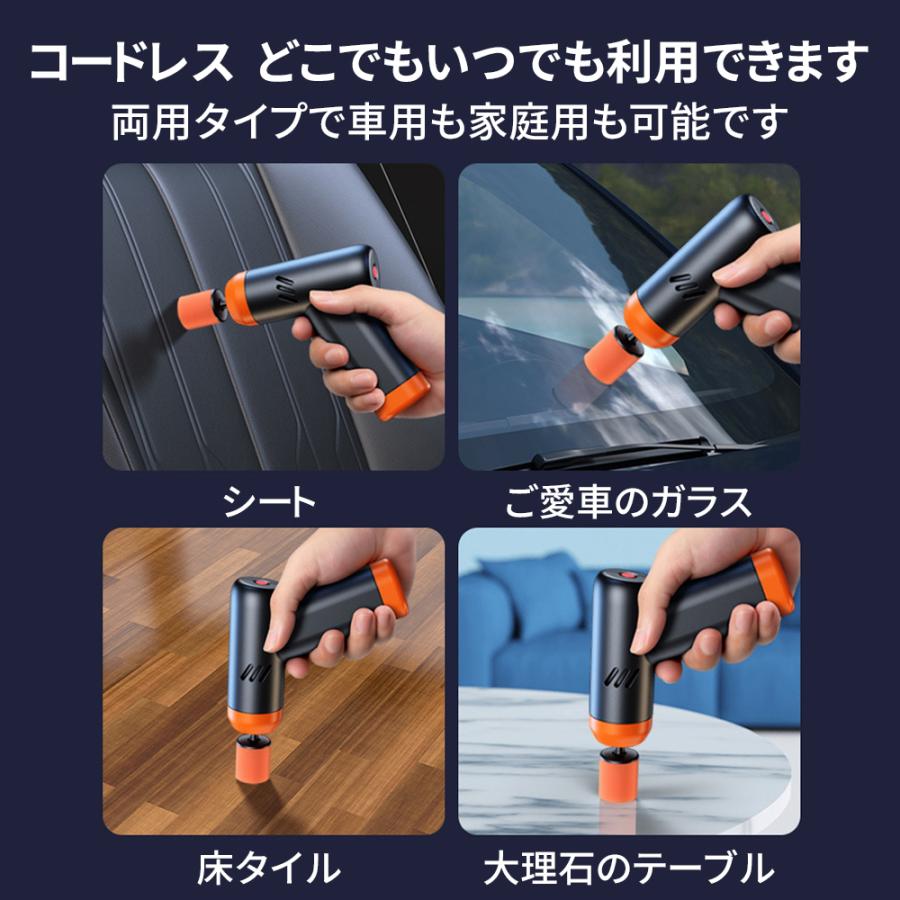 コードレス どこでもいつでも利用できます
両用タイプで車用も家庭用も可能です

シート

ご愛車のガラス

床タイル

大理石のテーブル