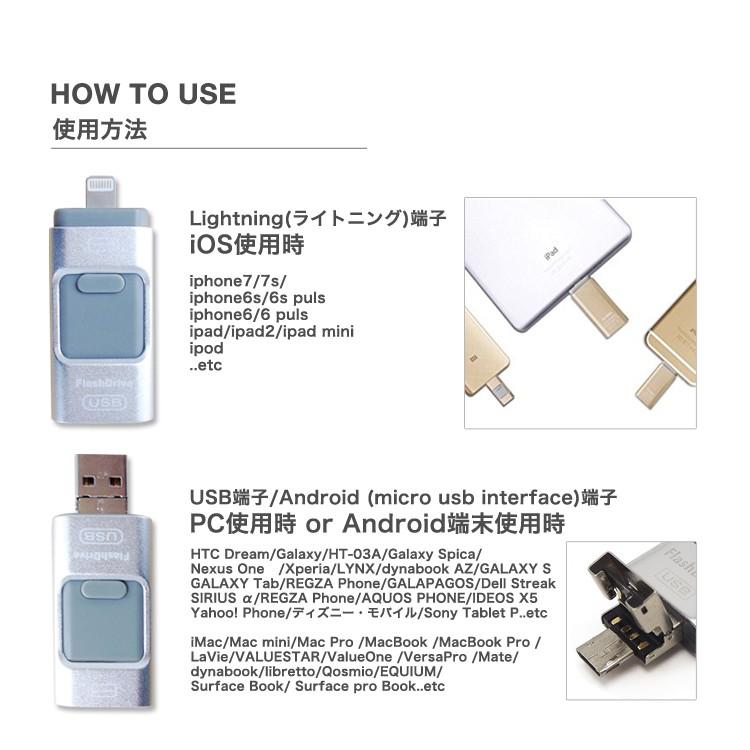 HOW TO USE
使用方法

FlashDrive
USB

Lightning(ライトニング)端子
iOS使用時

iphone7/7s/
iphone6s/6s puls
iphone6/6 puls
ipad/ipad2/ipad mini
ipod
..etc

iPad

USB
FlashDrive

USB端子/Android (micro usb interface)端子
PC使用時 or Android端末使用時

HTC Dream/Galaxy/HT-03A/Galaxy Spica/
Nexus One /Xperia/LYNX/dynabook AZ/GALAXY S
GALAXY Tab/REGZA Phone/GALAPAGOS/Dell Streak
SIRIUS α/REGZA Phone/AQUOS PHONE/IDEOS X5
Yahoo! Phone/ディズニー・モバイル/Sony Tablet P..etc

iMac/Mac mini/Mac Pro /MacBook /MacBook Pro /
LaVie/VALUESTAR/ValueOne /VersaPro /Mate/
dynabook/libretto/Qosmio/EQUIUM/
Surface Book/ Surface pro Book..etc

FlashDrive
USB