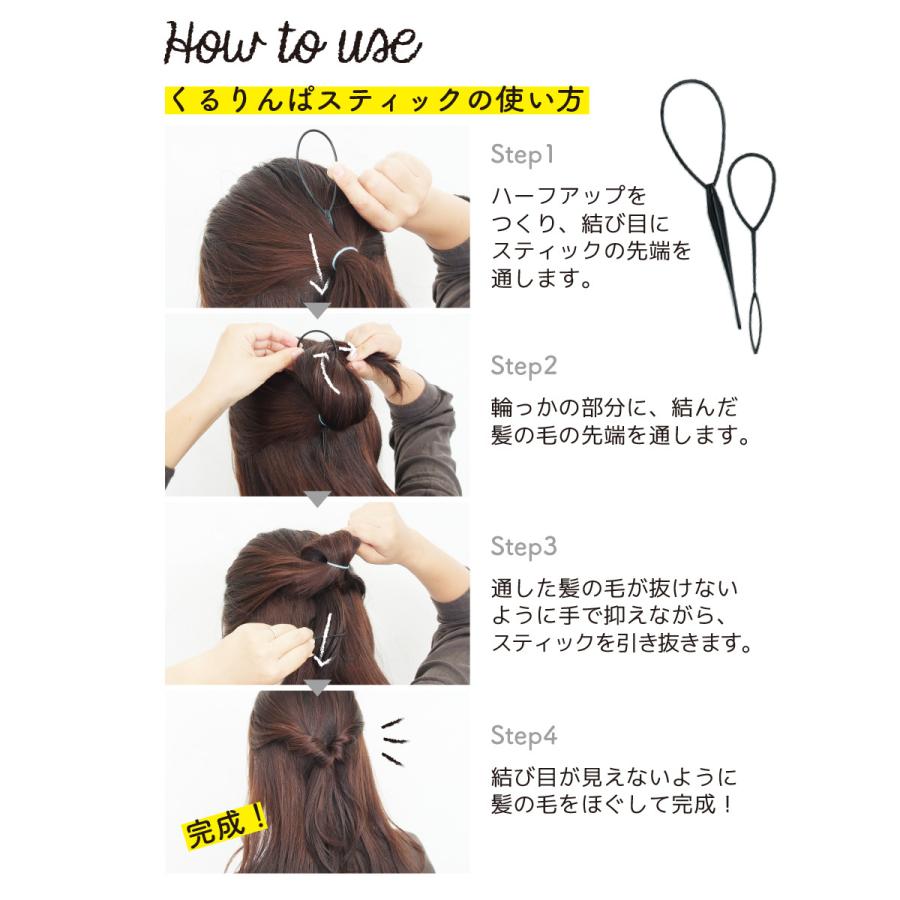 How to use

くるりんぱスティックの使い方

Step1

ハーフアップをつくり、結び目にスティックの先端を通します。

Step2

輪っかの部分に、結んだ髪の毛の先端を通します。

Step3

通した髪の毛が抜けないように手で抑えながら、スティックを引き抜きます。

Step4

結び目が見えないように髪の毛をほぐして完成！

完成！