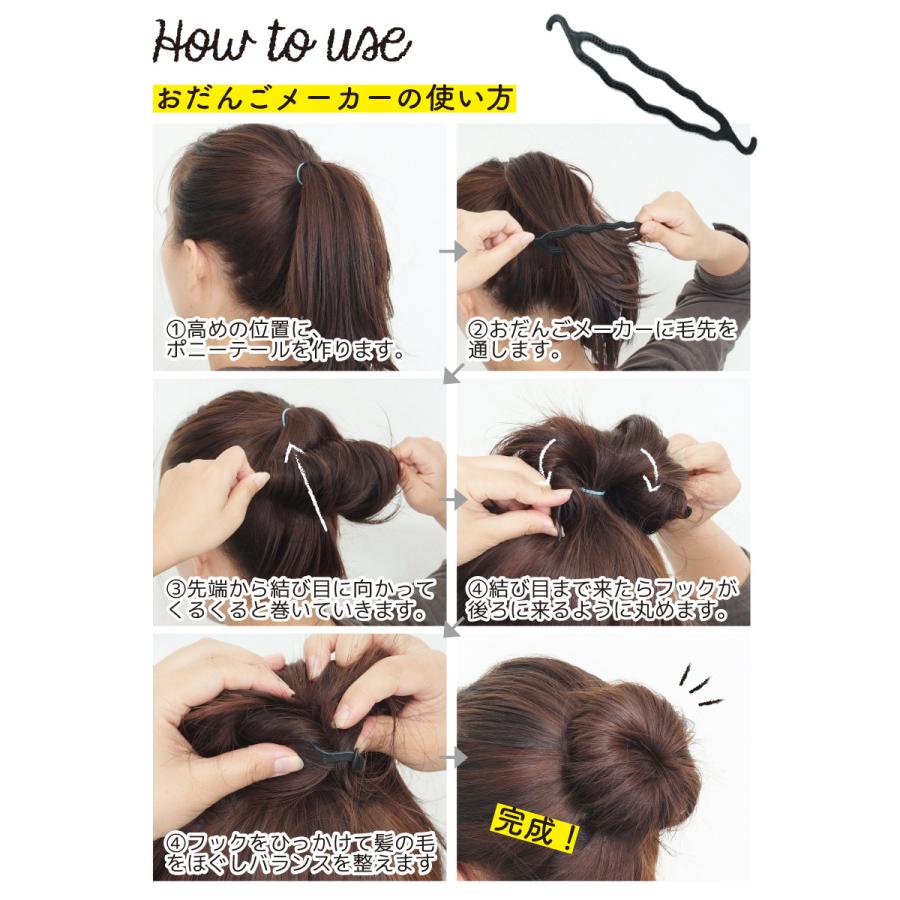 How to use

おだんごメーカーの使い方

①高めの位置に、ポニーテールを作ります。

②おだんごメーカーに毛先を通します。

③先端から結び目に向かってくるくると巻いていきます。

④結び目まで来たらフックが後ろに来るように丸めます。

④フックをひっかけて髪の毛をほぐしバランスを整えます

完成！