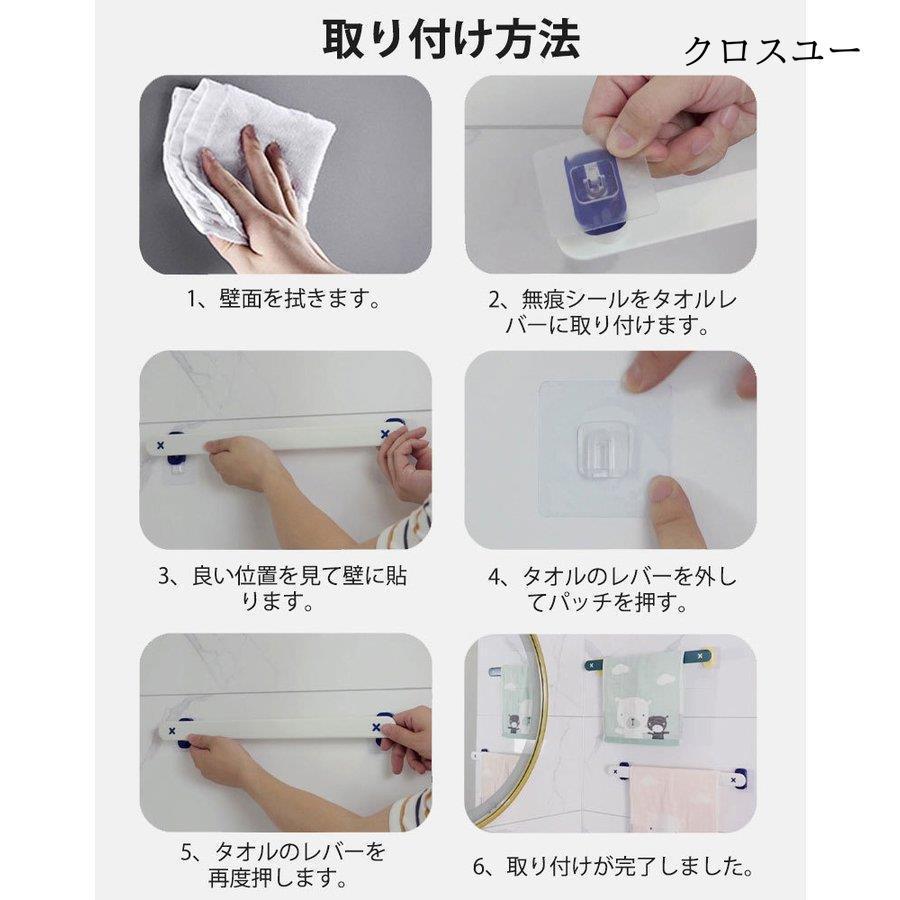 取り付け方法

クロスユー

1、壁面を拭きます。

2、無痕シールをタオルレバーに取り付けます。

3、良い位置を見て壁に貼ります。

4、タオルのレバーを外してパッチを押す。

5、タオルのレバーを再度押します。

6、取り付けが完了しました。