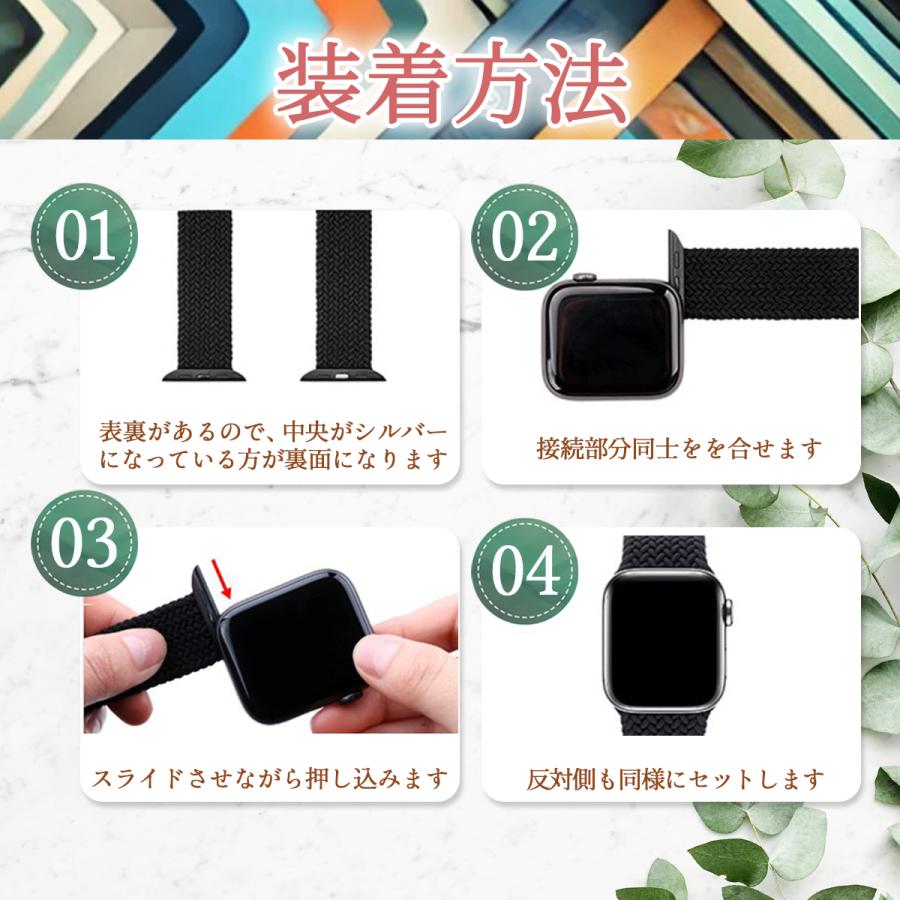 装着方法

01

表裏があるので、中央がシルバーになっている方が裏面になります

02

接続部分同士をを合せます

03

スライドさせながら押し込みます

04

反対側も同様にセットします