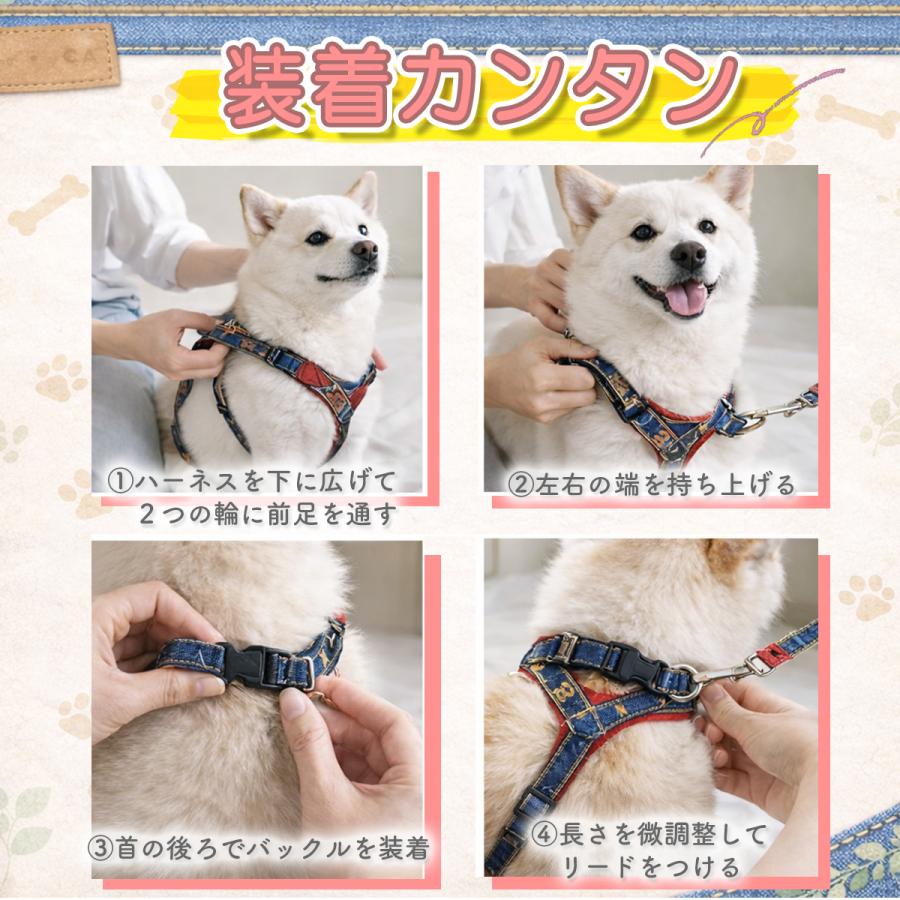 装着カンタン

①ハーネスを下に広げて
２つの輪に前足を通す

②左右の端を持ち上げる

③首の後ろでバックルを装着

④長さを微調整して
リードをつける