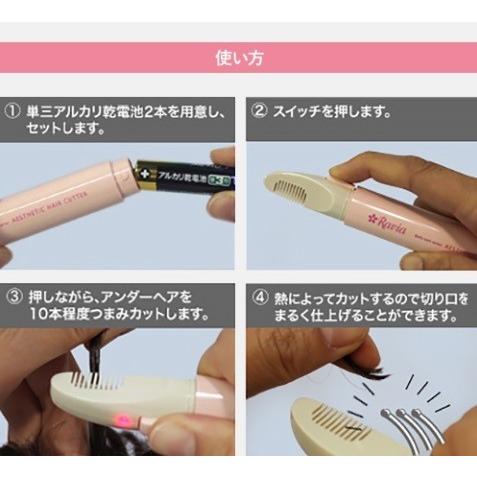 使い方

① 単三アルカリ乾電池2本を用意し、セットします。

アルカリ乾電池

AESTHETIC HAIR CUTTER

② スイッチを押します。

Ravia

③ 押しながら、アンダーヘアを10本程度つまみカットします。

④ 熱によってカットするので切り口をまるく仕上げることができます。