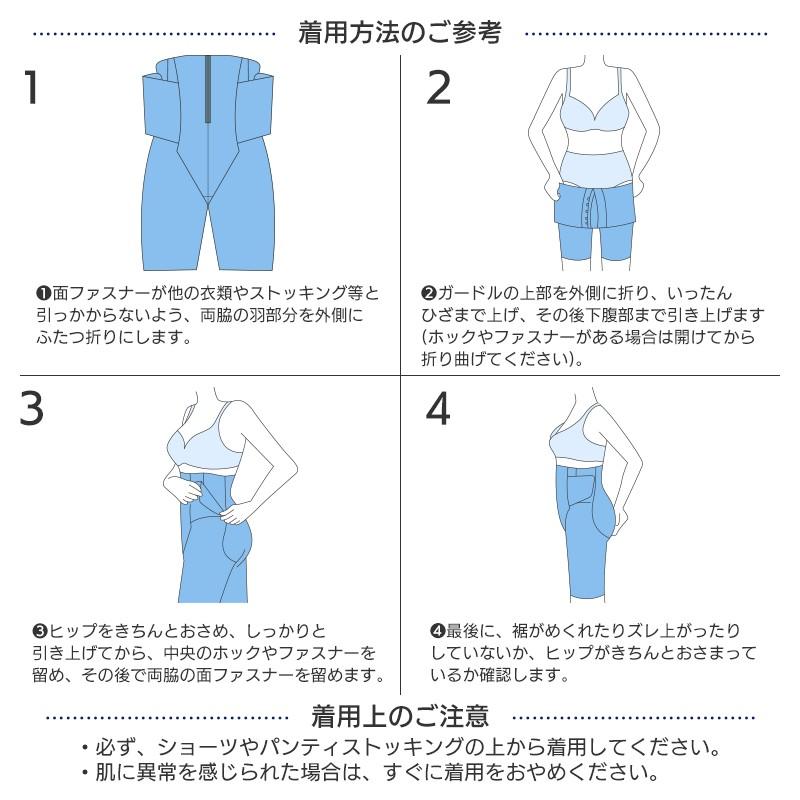 着用方法のご参考

1

❶面ファスナーが他の衣類やストッキング等と引っかからないよう、両脇の羽部分を外側にふたつ折りにします。

2

❷ガードルの上部を外側に折り、いったんひざまで上げ、その後下腹部まで引き上げます(ホックやファスナーがある場合は開けてから折り曲げてください)。

3

❸ヒップをきちんとおさめ、しっかりと引き上げてから、中央のホックやファスナーを留め、その後で両脇の面ファスナーを留めます。

4

❹最後に、裾がめくれたりズレ上がったりしていないか、ヒップがきちんとおさまっているか確認します。

着用上のご注意

・必ず、ショーツやパンティストッキングの上から着用してください。
・肌に異常を感じられた場合は、すぐに着用をおやめください。