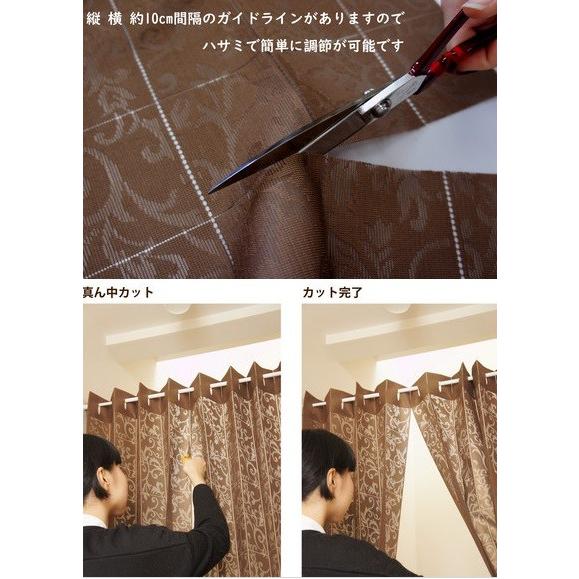 縦 横 約10cm間隔のガイドラインがありますので

ハサミで簡単に調節が可能です

真ん中カット

カット完了