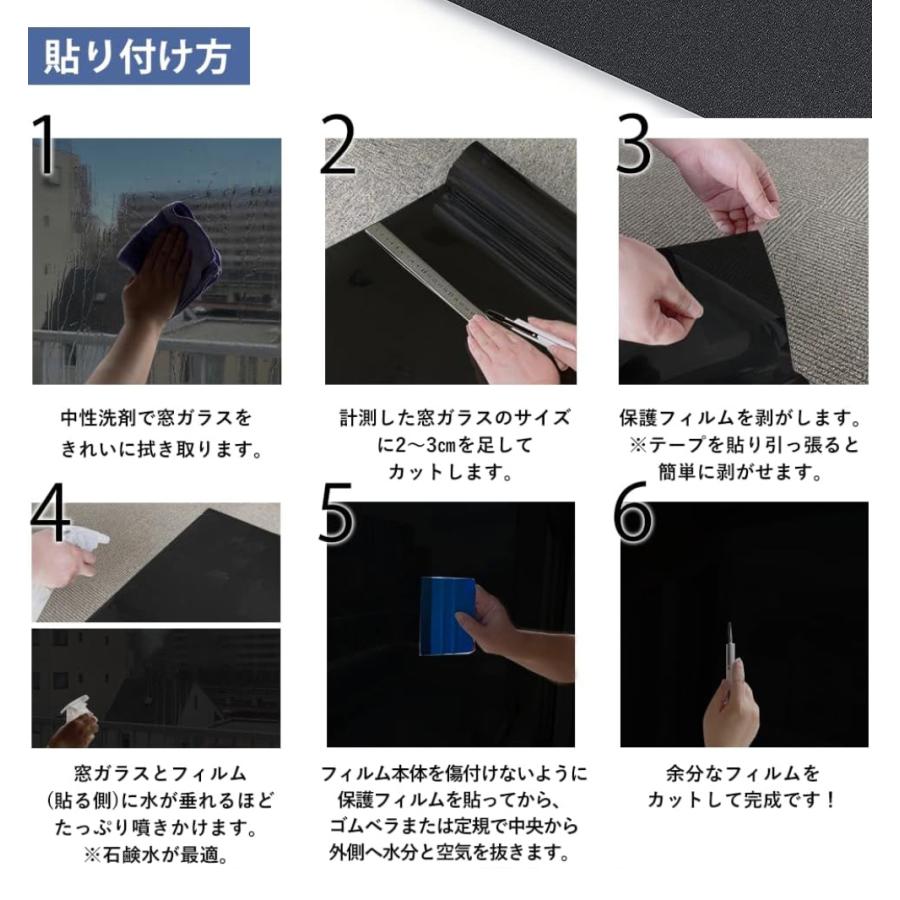 貼り付け方

1

中性洗剤で窓ガラスをきれいに拭き取ります。

2

計測した窓ガラスのサイズに2～3㎝を足してカットします。

3

保護フィルムを剥がします。
※テープを貼り引っ張ると簡単に剥がせます。

4

窓ガラスとフィルム（貼る側）に水が垂れるほどたっぷり噴きかけます。
※石鹸水が最適。

5

フィルム本体を傷付けないように保護フィルムを貼ってから、ゴムベラまたは定規で中央から外側へ水分と空気を抜きます。

6

余分なフィルムをカットして完成です！