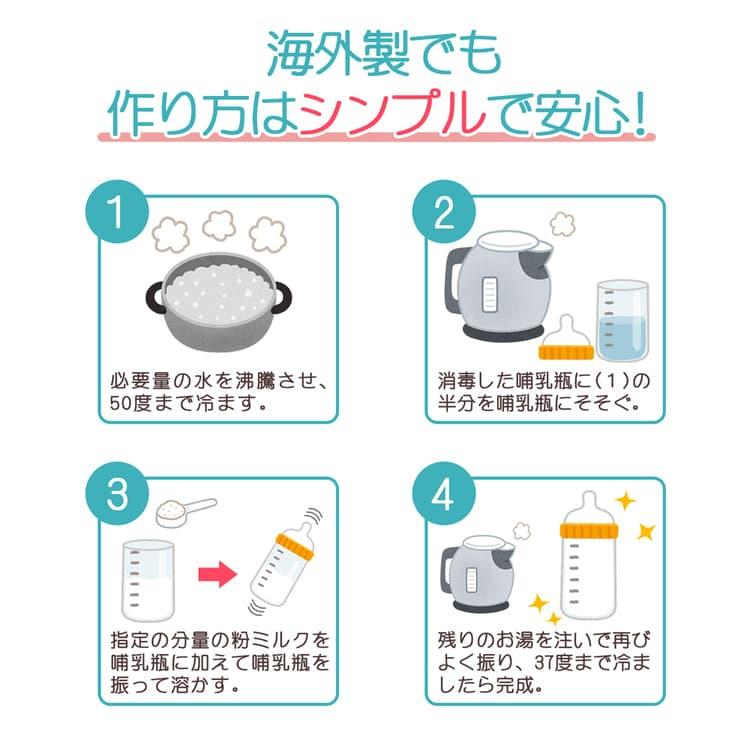 海外製でも
作り方はシンプルで安心!

1

必要量の水を沸騰させ、50度まで冷ます。

2

消毒した哺乳瓶に(1)の半分を哺乳瓶にそそぐ。

3

指定の分量の粉ミルクを哺乳瓶に加えて哺乳瓶を振って溶かす。

4

残りのお湯を注いで再びよく振り、37度まで冷ましたら完成。