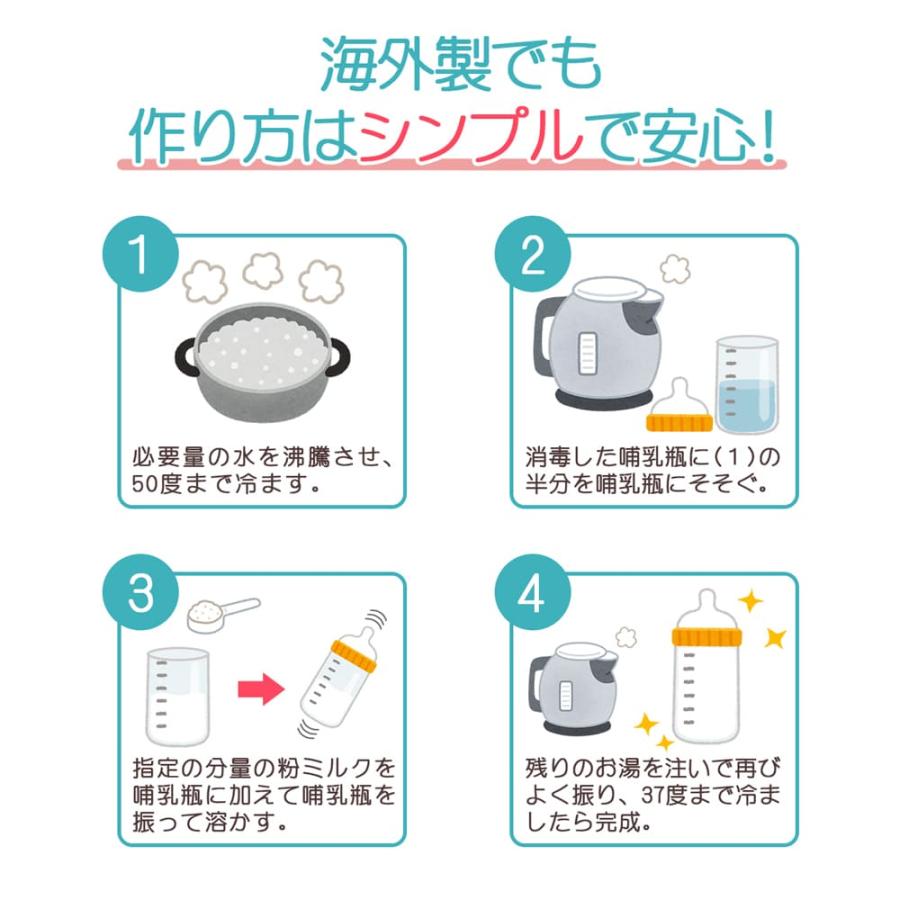 海外製でも
作り方はシンプルで安心!

1
必要量の水を沸騰させ、50度まで冷ます。

2
消毒した哺乳瓶に(1)の半分を哺乳瓶にそそぐ。

3
指定の分量の粉ミルクを哺乳瓶に加えて哺乳瓶を振って溶かす。

4
残りのお湯を注いで再びよく振り、37度まで冷ましたら完成。