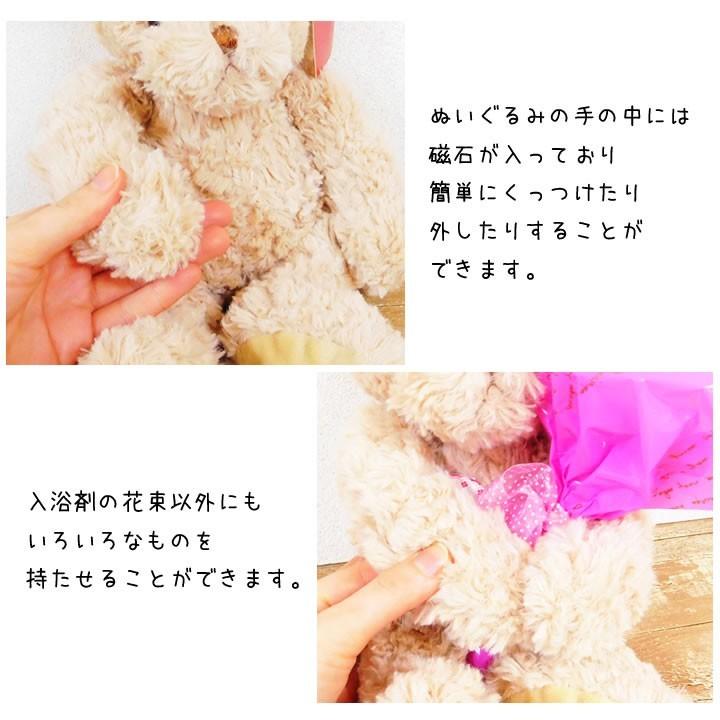 ぬいぐるみの手の中には
磁石が入っており
簡単にくっつけたり
外したりすることが
できます。

入浴剤の花束以外にも
いろいろなものを
持たせることができます。