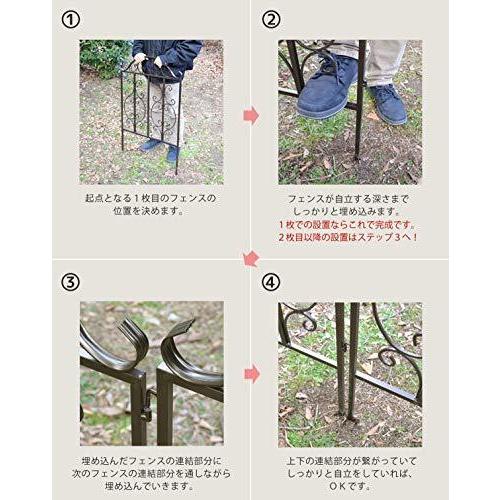 ①

起点となる１枚目のフェンスの位置を決めます。

②

フェンスが自立する深さまでしっかりと埋め込みます。
１枚での設置ならこれで完成です。
２枚目以降の設置はステップ３へ！

③

埋め込んだフェンスの連結部分に次のフェンスの連結部分を通しながら埋め込んでいきます。

④

上下の連結部分が繋がっていてしっかりと自立をしていれば、ＯＫです。