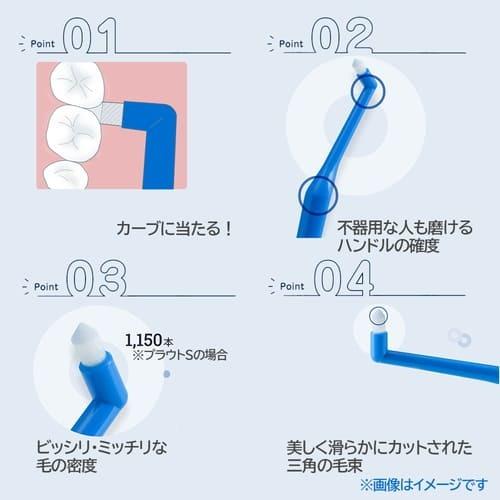 Point 01

カーブに当たる！

Point 02

不器用な人も磨ける
ハンドルの確度

Point 03

1,150本
※プラウトSの場合

ビッシリ・ミッチリな
毛の密度

Point 04

美しく滑らかにカットされた
三角の毛束

※画像はイメージです