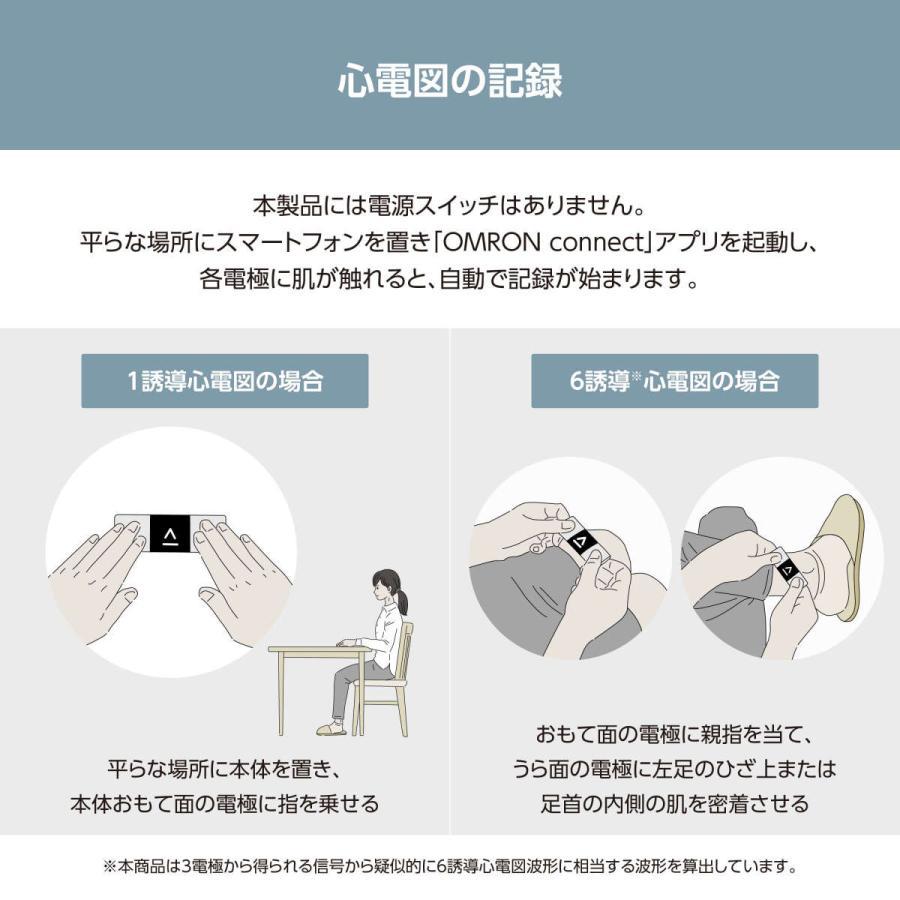 心電図の記録

本製品には電源スイッチはありません。
平らな場所にスマートフォンを置き「OMRON connect」アプリを起動し、
各電極に肌が触れると、自動で記録が始まります。

1誘導心電図の場合

平らな場所に本体を置き、
本体おもて面の電極に指を乗せる

6誘導※心電図の場合

おもて面の電極に親指を当て、
うら面の電極に左足のひざ上または
足首の内側の肌を密着させる

※本商品は3電極から得られる信号から疑似的に6誘導心電図波形に相当する波形を算出しています。