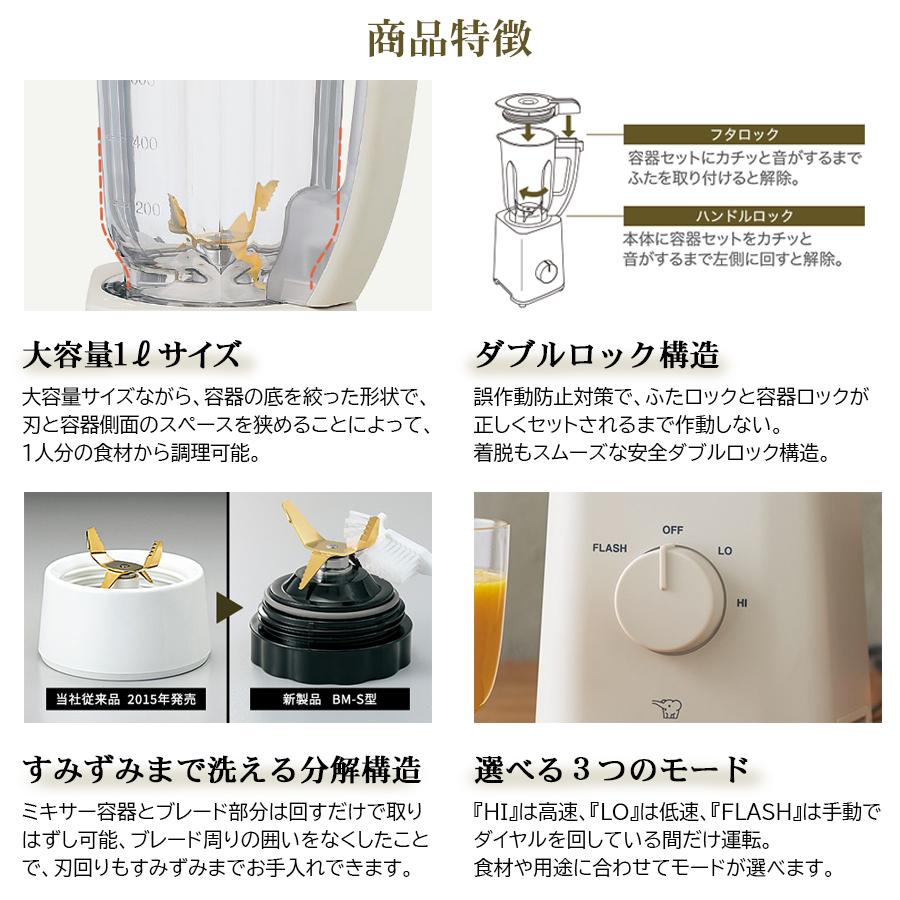 商品特徴

400
200

大容量1ℓサイズ

大容量サイズながら、容器の底を絞った形状で、刃と容器側面のスペースを狭めることによって、1人分の食材から調理可能。

フタロック
容器セットにカチッと音がするまでふたを取り付けると解除。

ハンドルロック
本体に容器セットをカチッと音がするまで左側に回すと解除。

ダブルロック構造

誤作動防止対策で、ふたロックと容器ロックが正しくセットされるまで作動しない。
着脱もスムーズな安全ダブルロック構造。

当社従来品 2015年発売

新製品 BM-S型

すみずみまで洗える分解構造

ミキサー容器とブレード部分は回すだけで取りはずし可能、ブレード周りの囲いをなくしたことで、刃回りもすみずみまでお手入れできます。

FLASH
OFF
LO
HI

選べる３つのモード

『HI』は高速、『LO』は低速、『FLASH』は手動でダイヤルを回している間だけ運転。
食材や用途に合わせてモードが選べます。