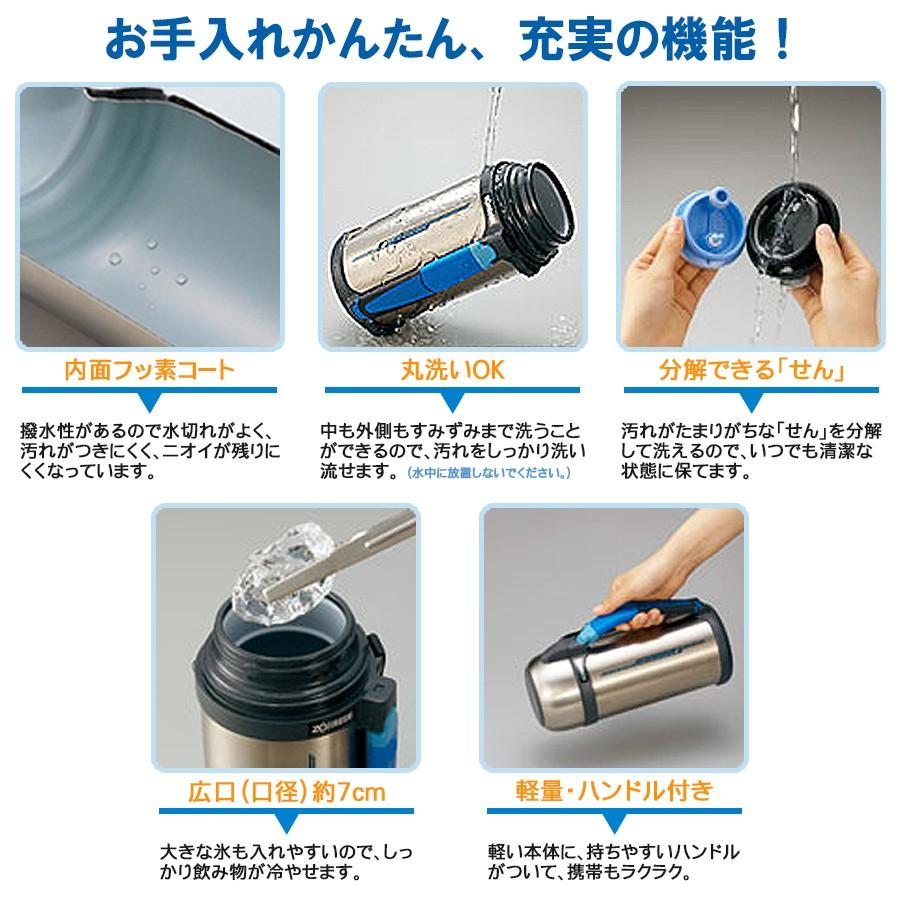 お手入れかんたん、充実の機能！

内面フッ素コート

撥水性があるので水切れがよく、汚れがつきにくく、ニオイが残りにくくなっています。

丸洗いOK

中も外側もすみずみまで洗うことができるので、汚れをしっかり洗い流せます。（水中に放置しないでください。）

分解できる「せん」

汚れがたまりがちな「せん」を分解して洗えるので、いつでも清潔な状態に保てます。

ZOJIRUSHI

広口（口径）約7cm

大きな氷も入れやすいので、しっかり飲み物が冷やせます。

軽量・ハンドル付き

軽い本体に、持ちやすいハンドルがついて、携帯もラクラク。