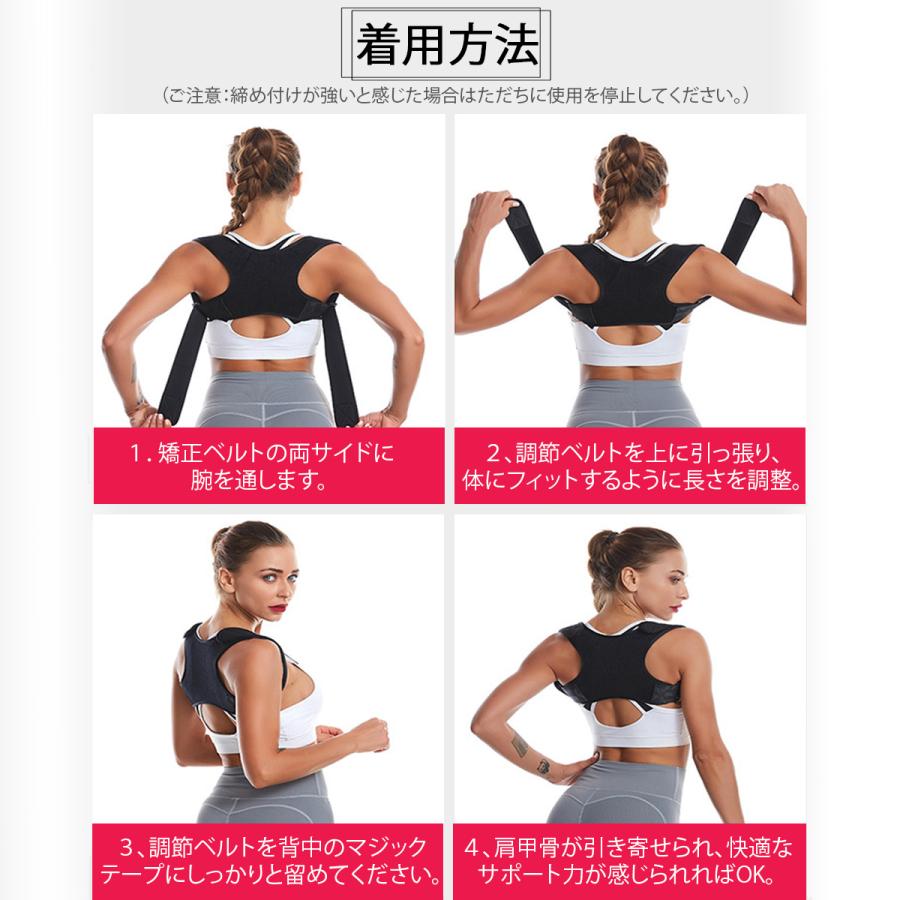 着用方法

（ご注意：締め付けが強いと感じた場合はただちに使用を停止してください。）

1. 矯正ベルトの両サイドに腕を通します。

2、調節ベルトを上に引っ張り、体にフィットするように長さを調整。

3、調節ベルトを背中のマジックテープにしっかりと留めてください。

4、肩甲骨が引き寄せられ、快適なサポート力が感じられればOK。