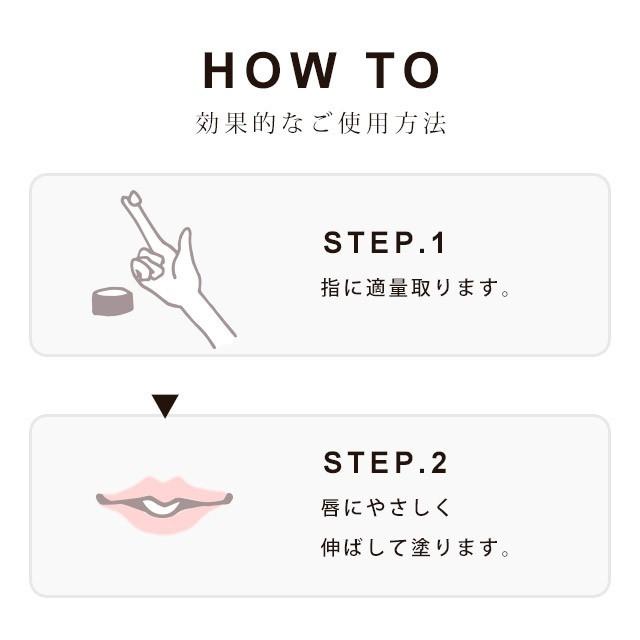 HOW TO

効果的なご使用方法

STEP.1

指に適量取ります。

▼

STEP.2

唇にやさしく
伸ばして塗ります。