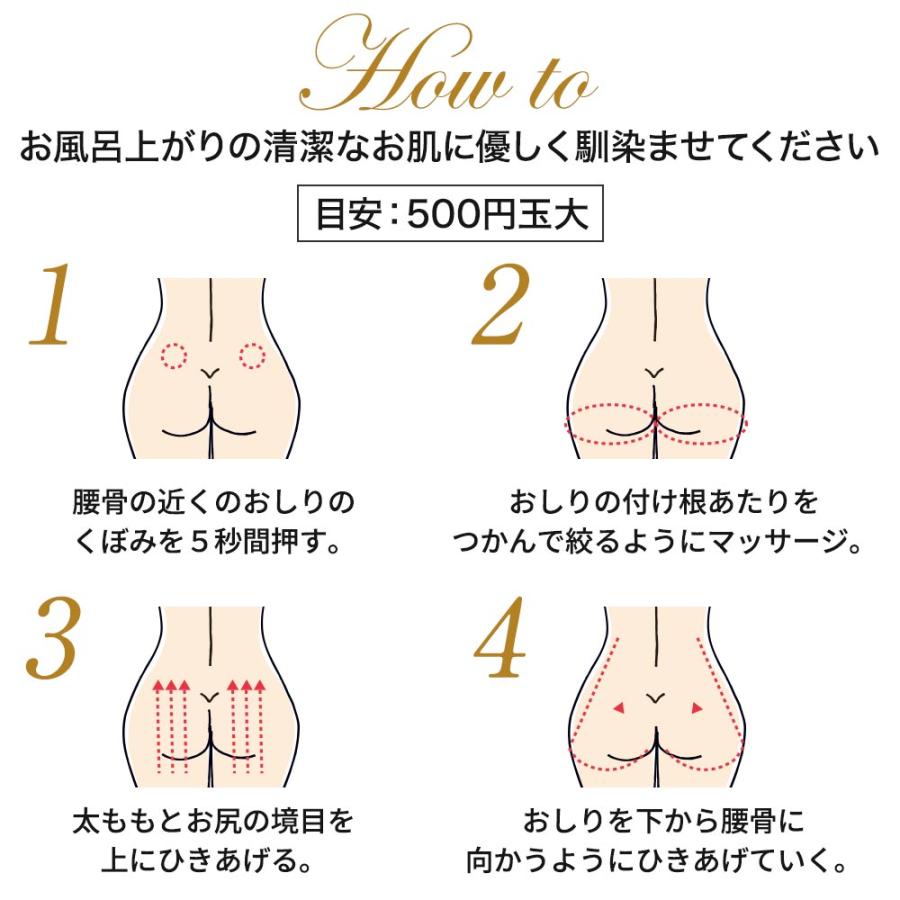 How to

お風呂上がりの清潔なお肌に優しく馴染ませてください

目安：500円玉大

1

腰骨の近くのおしりのくぼみを５秒間押す。

2

おしりの付け根あたりをつかんで絞るようにマッサージ。

3

太ももとお尻の境目を上にひきあげる。

4

おしりを下から腰骨に向かうようにひきあげていく。